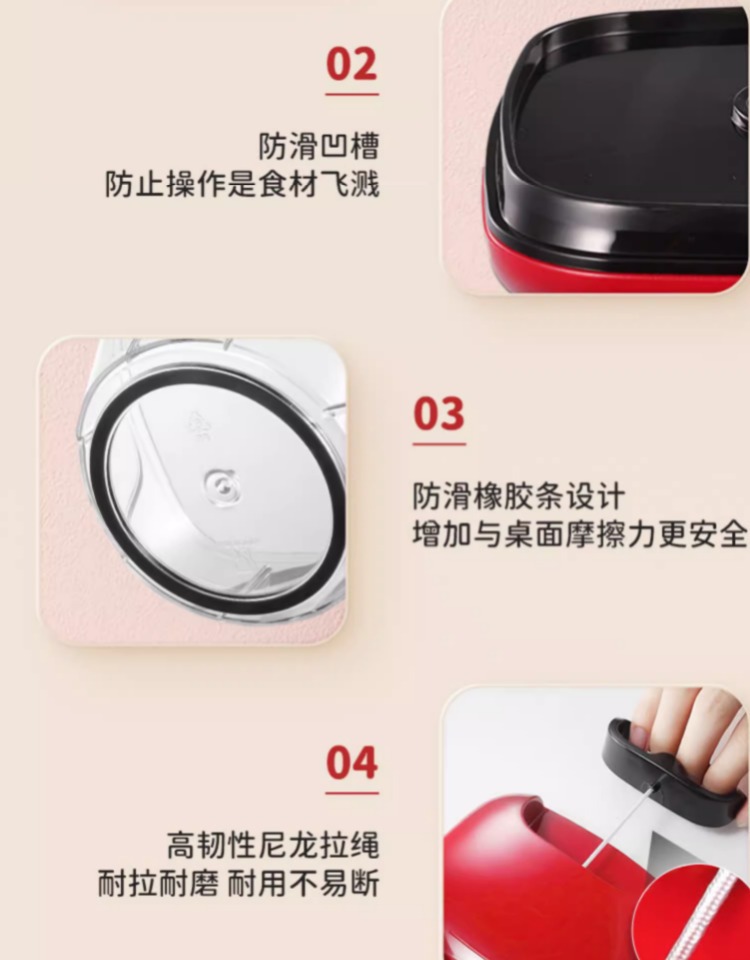 02

防滑凹槽
防止操作是食材飞溅

03

防滑橡胶条设计
增加与桌面摩擦力更安全

04

高韧性尼龙拉绳
耐拉耐磨 耐用不易断