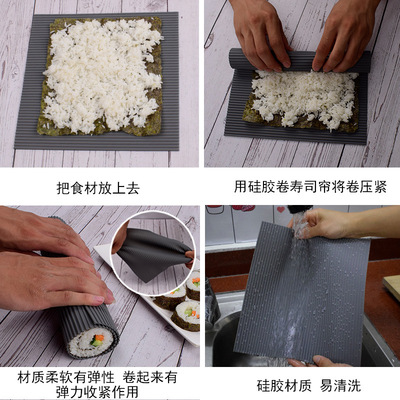 把食材放上去

用硅胶卷寿司帘将卷压紧

材质柔软有弹性 卷起来有弹力收紧作用

硅胶材质 易清洗