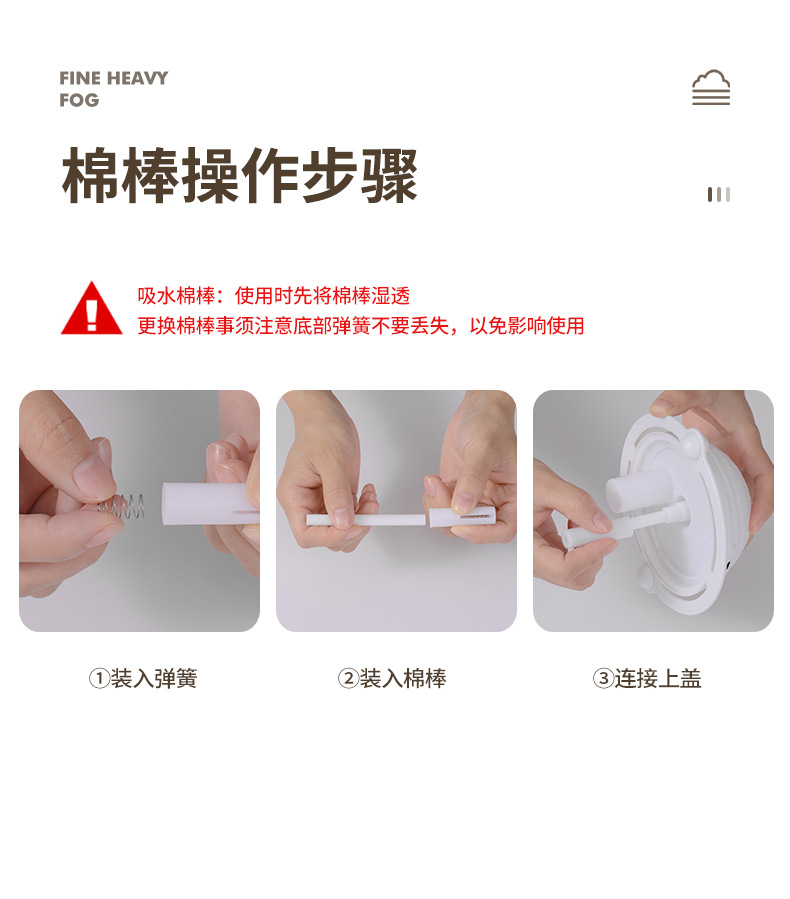 FINE HEAVY FOG

棉棒操作步骤

吸水棉棒：使用时先将棉棒湿透
更换棉棒事须注意底部弹簧不要丢失，以免影响使用

①装入弹簧

②装入棉棒

③连接上盖