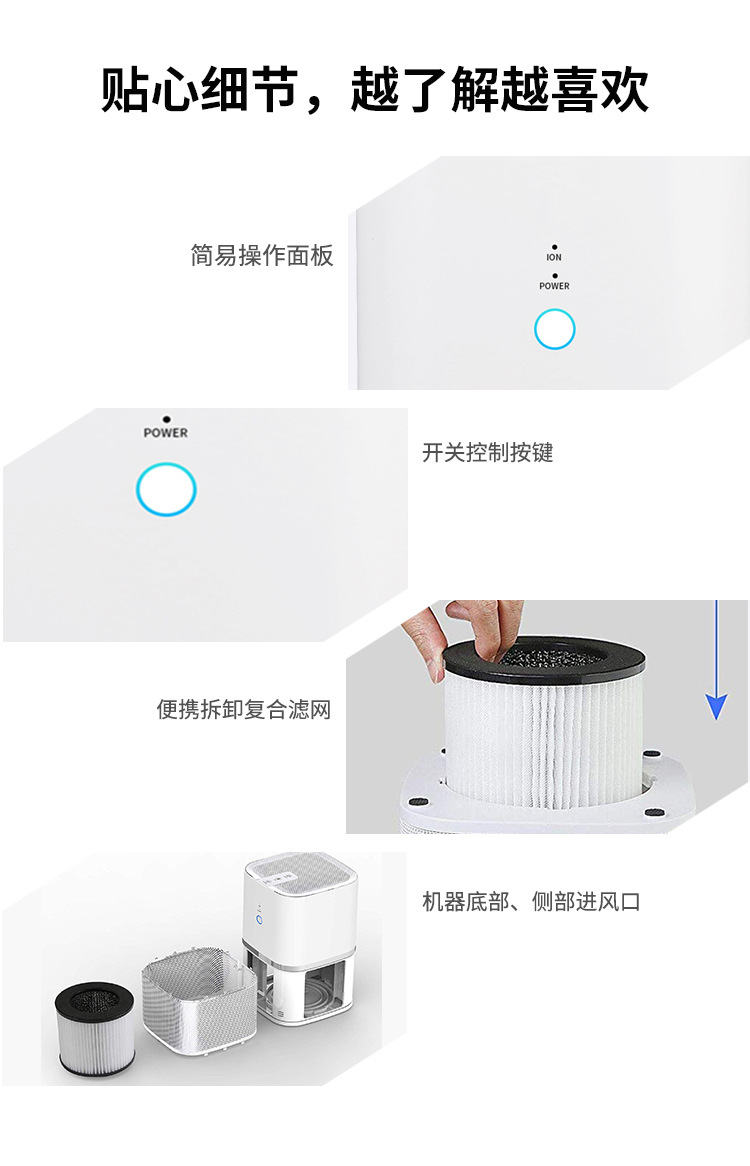 贴心细节，越了解越喜欢

简易操作面板

ION
POWER

POWER

开关控制按键

便携拆卸复合滤网

机器底部、侧部进风口