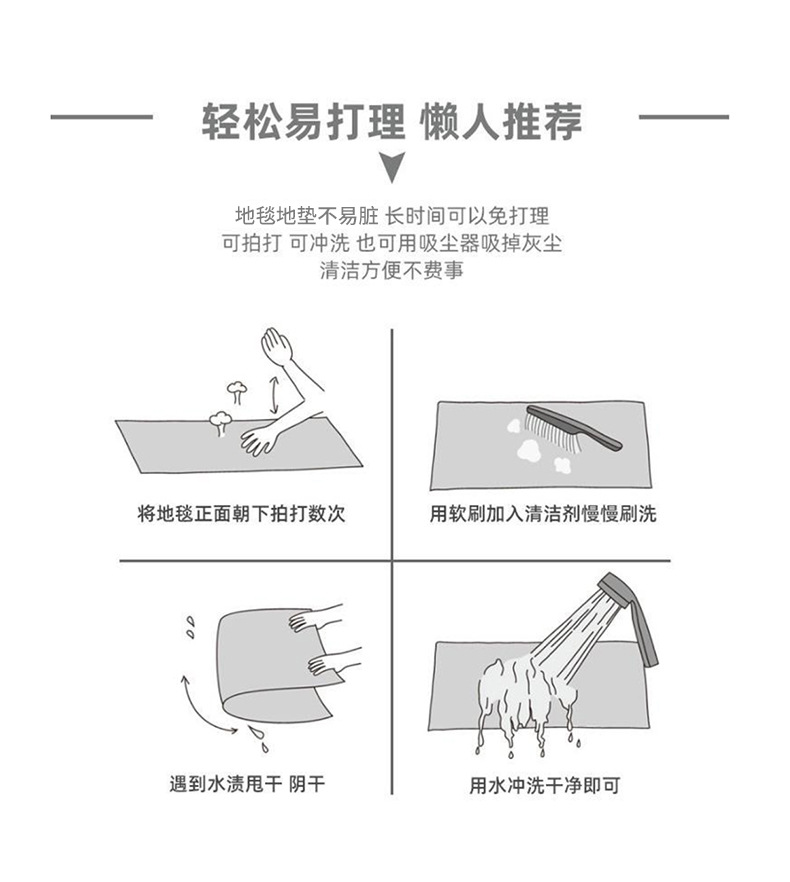 轻松易打理 懒人推荐

地毯地垫不易脏 长时间可以免打理
可拍打 可冲洗 也可用吸尘器吸掉灰尘
清洁方便不费事

将地毯正面朝下拍打数次

用软刷加入清洁剂慢慢刷洗

遇到水渍甩干 阴干

用水冲洗干净即可