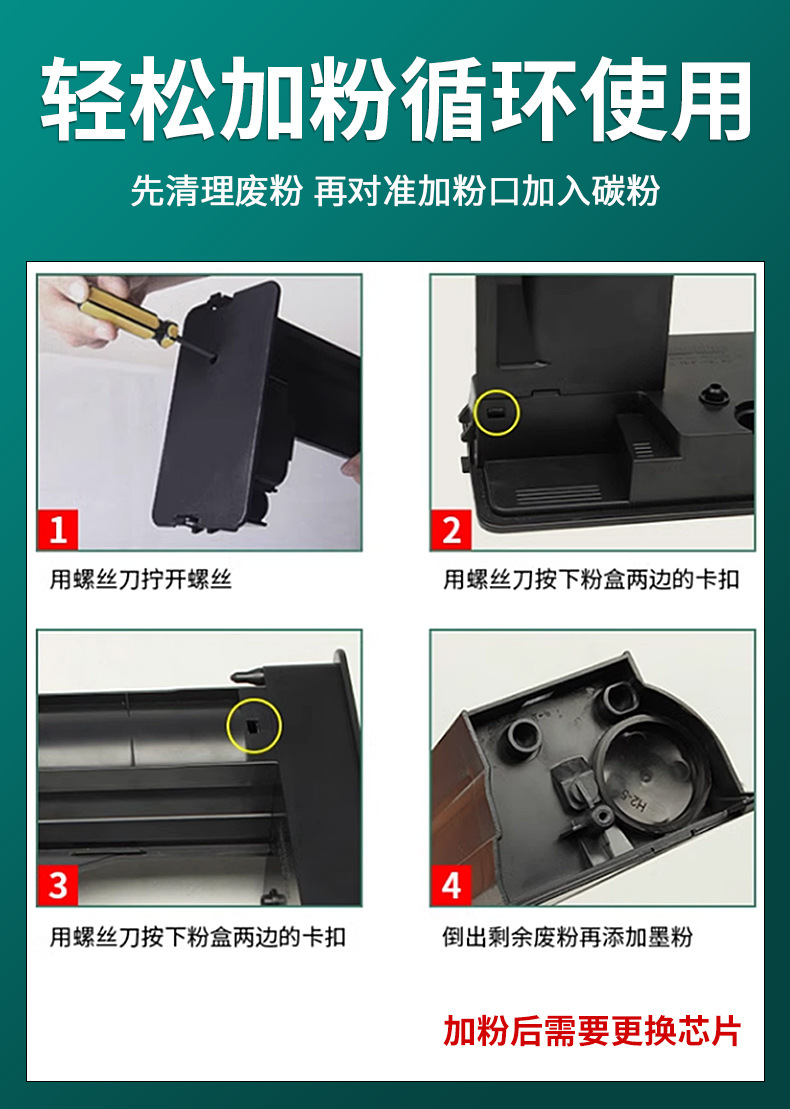 轻松加粉循环使用

先清理废粉 再对准加粉口加入碳粉

1

用螺丝刀拧开螺丝

2

用螺丝刀按下粉盒两边的卡扣

3

用螺丝刀按下粉盒两边的卡扣

4

倒出剩余废粉再添加墨粉

加粉后需要更换芯片