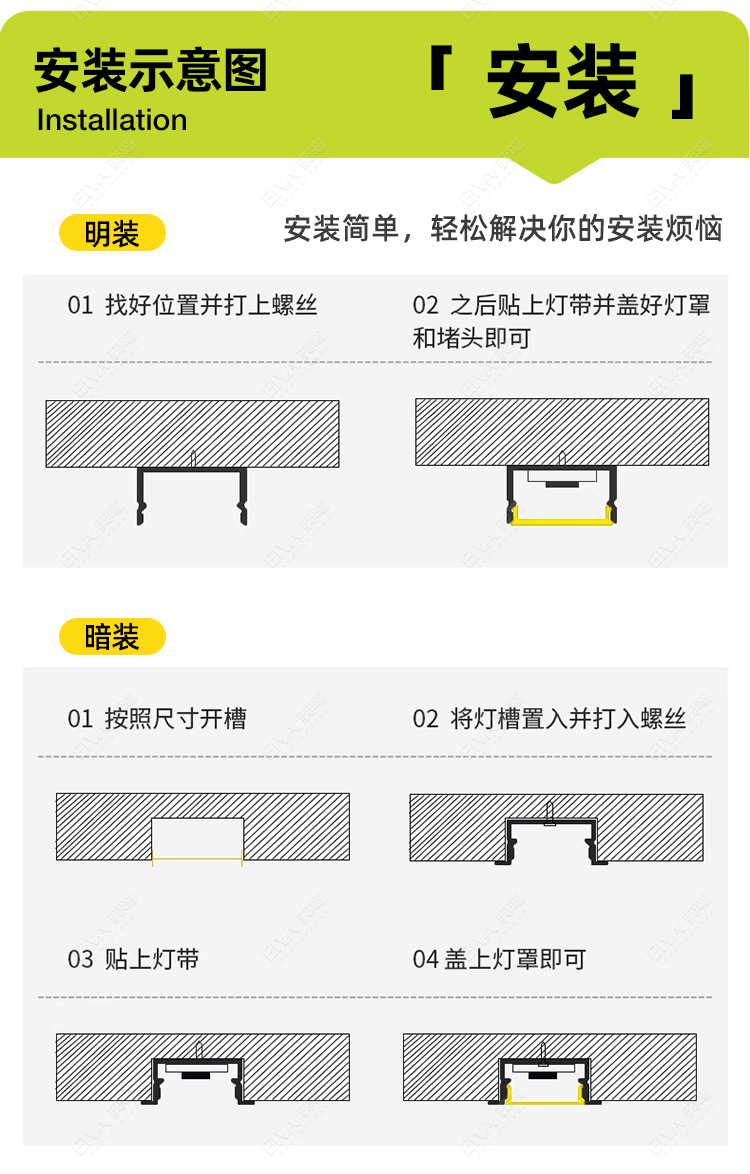 安装示意图
Installation

「 安装 」

明装

安装简单，轻松解决你的安装烦恼

01 找好位置并打上螺丝

02 之后贴上灯带并盖好灯罩和堵头即可

暗装

01 按照尺寸开槽

02 将灯槽置入并打入螺丝

03 贴上灯带

04 盖上灯罩即可