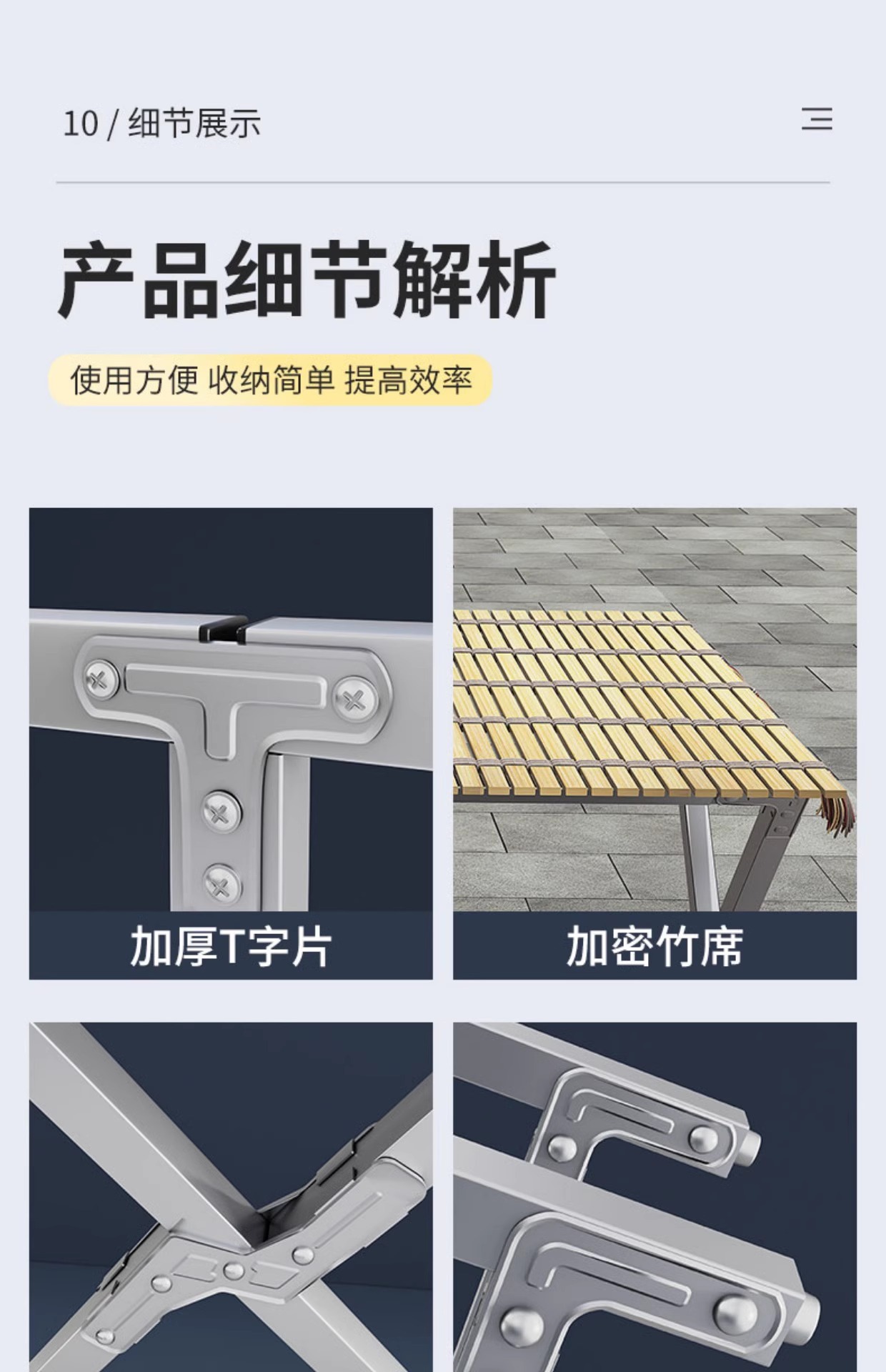 10 / 细节展示

产品细节解析

使用方便 收纳简单 提高效率

加厚T字片

加密竹席