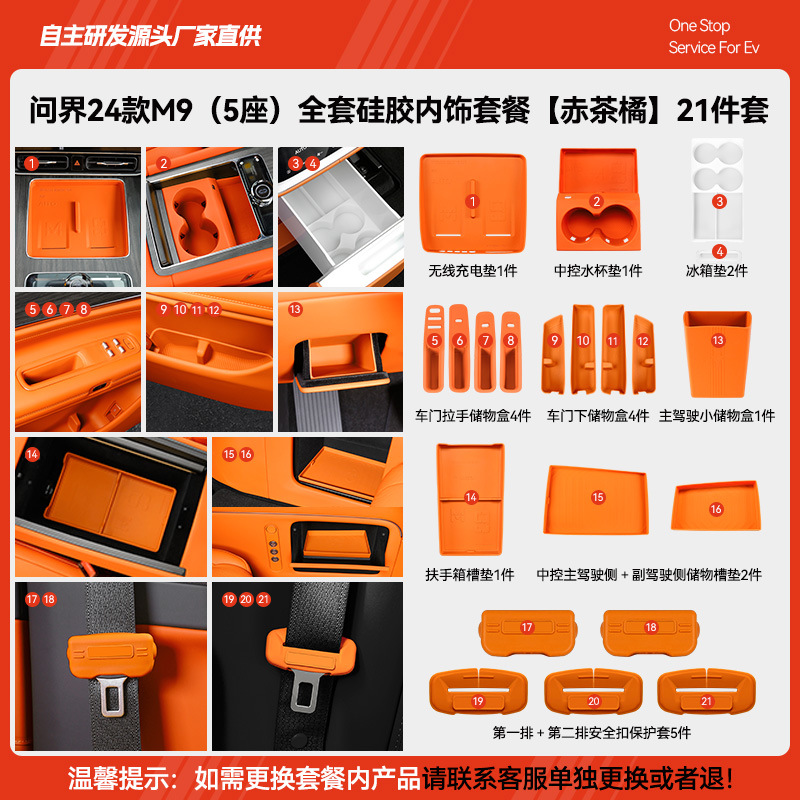 自主研发源头厂家直供

One Stop Service For Ev

问界24款M9（5座）全套硅胶内饰套餐【赤茶橘】21件套

1

2

3 4

5 6 7 8

9 10 11 12

13

14

15 16

17 18

19 20 21

1
无线充电垫1件

2
中控水杯垫1件

3
4
冰箱垫2件

5 6 7 8
车门拉手储物盒4件

9 10 11 12
车门下储物盒4件

13
主驾驶小储物盒1件

14
扶手箱槽垫1件

15
16
中控主驾驶侧 + 副驾驶侧储物槽垫2件

17 18
19 20 21
第一排 + 第二排安全扣保护套5件

温馨提示：如需更换套餐内产品请联系客服单独更换或者退！