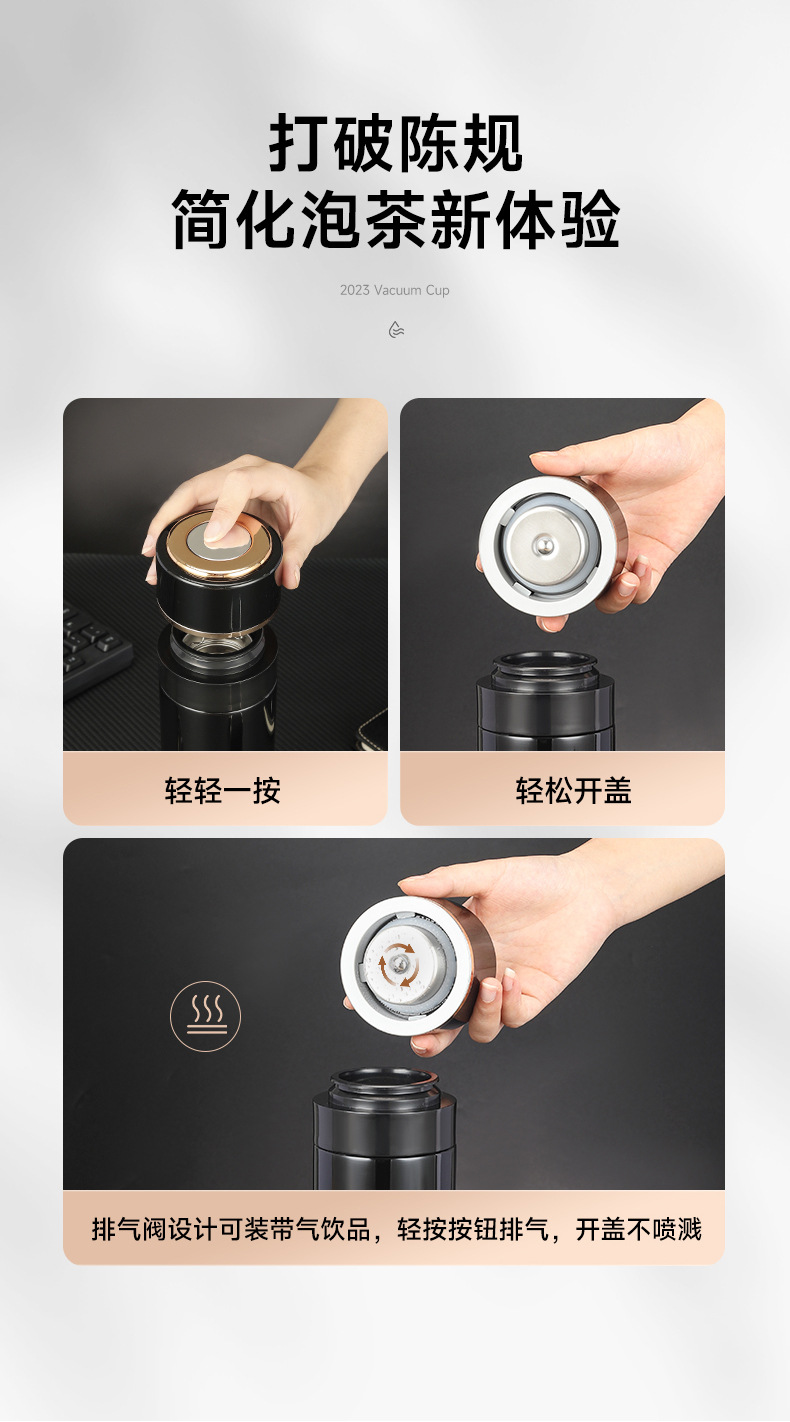 打破陈规
简化泡茶新体验

2023 Vacuum Cup

轻轻一按

轻松开盖

排气阀设计可装带气饮品，轻按按钮排气，开盖不喷溅