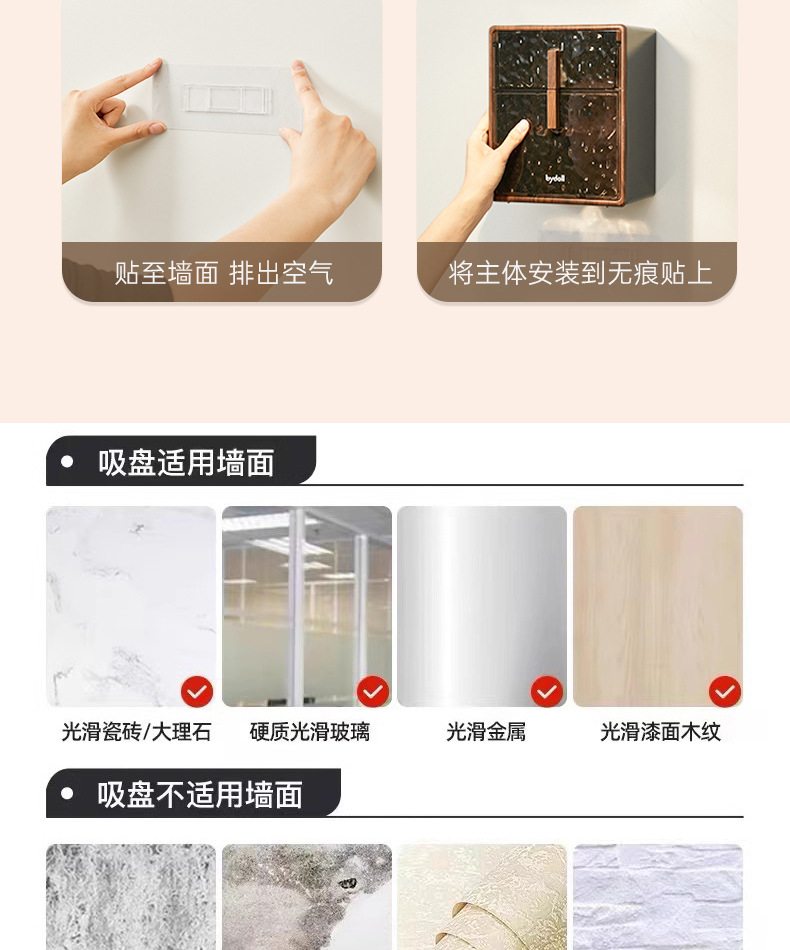 贴至墙面 排出空气

bydoll

将主体安装到无痕贴上

吸盘适用墙面

光滑瓷砖/大理石

硬质光滑玻璃

光滑金属

光滑漆面木纹

吸盘不适用墙面