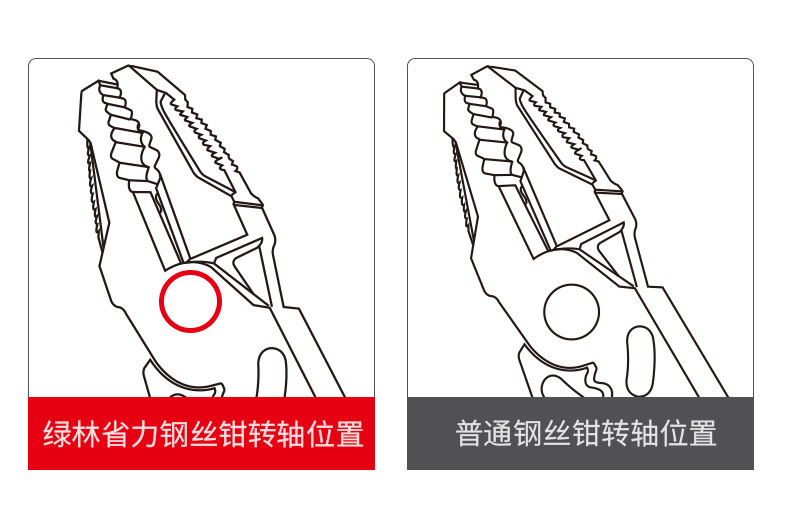 绿林省力钢丝钳转轴位置

普通钢丝钳转轴位置