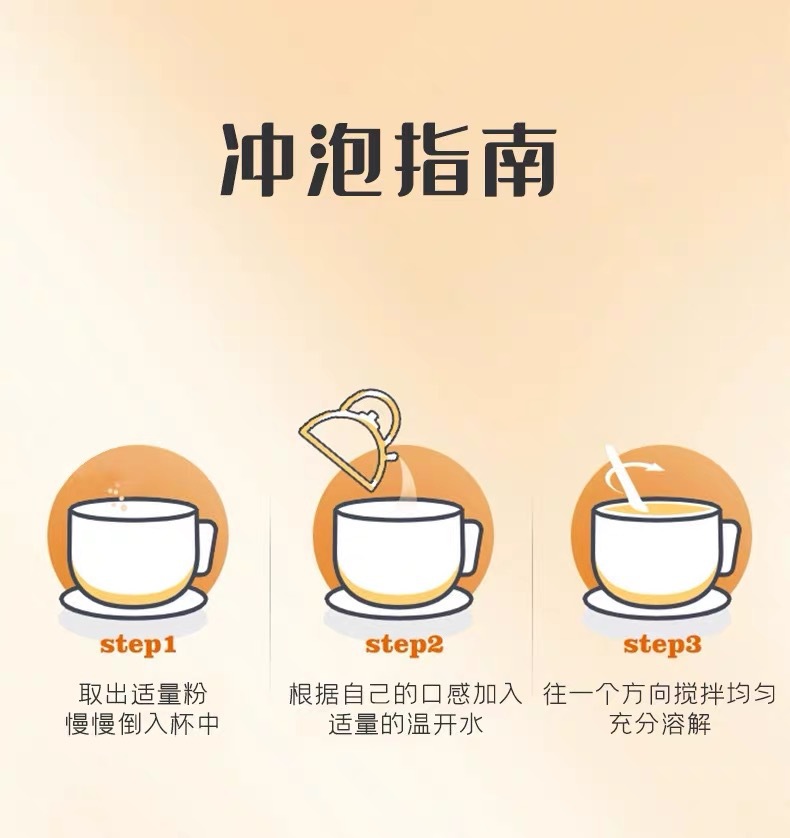 冲泡指南

step1

取出适量粉
慢慢倒入杯中

step2

根据自己的口感加入
适量的温开水

step3

往一个方向搅拌均匀
充分溶解