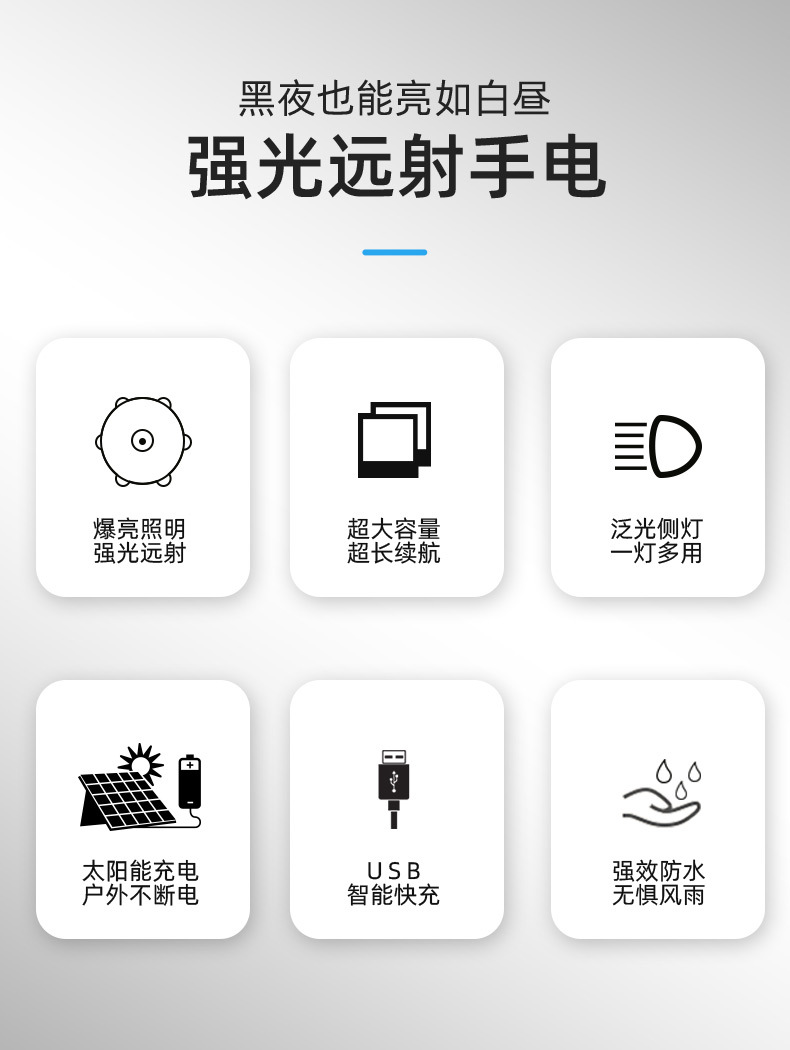 黑夜也能亮如白昼

强光远射手电

爆亮照明
强光远射

超大容量
超长续航

泛光侧灯
一灯多用

太阳能充电
户外不断电

USB
智能快充

强效防水
无惧风雨