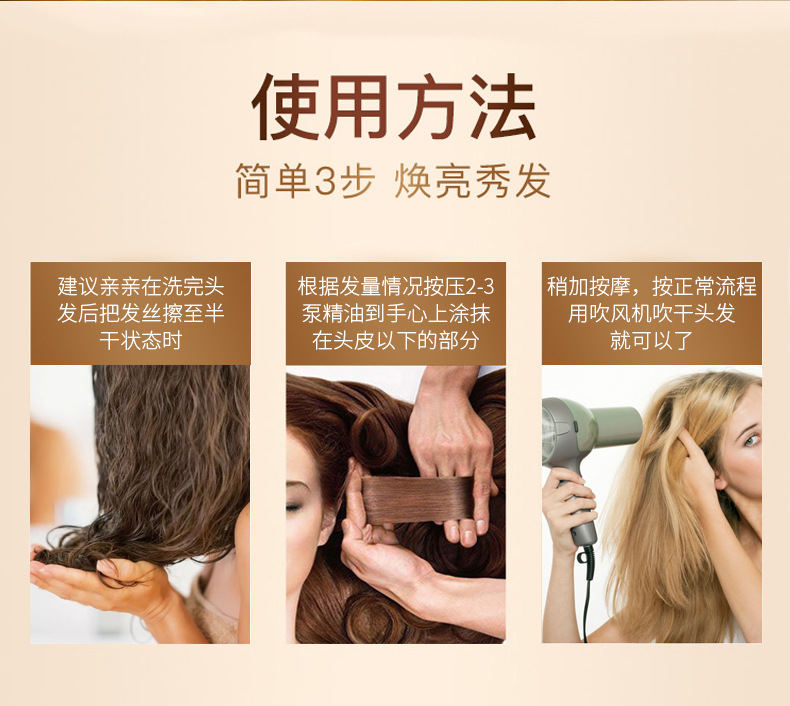 使用方法

简单3步 焕亮秀发

建议亲亲在洗完头发后把发丝擦至半干状态时

根据发量情况按压2-3泵精油到手心上涂抹在头皮以下的部分

稍加按摩，按正常流程用吹风机吹干头发就可以了