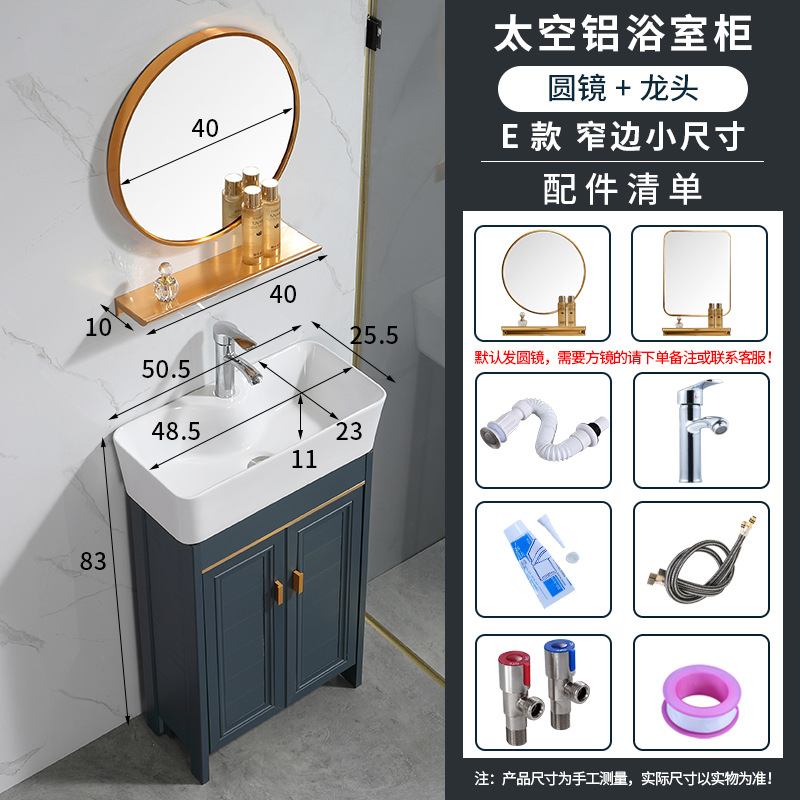 40

40

10

25.5

50.5

48.5

23

11

83

太空铝浴室柜

圆镜 + 龙头

E 款 窄边小尺寸

配件清单

默认发圆镜，需要方镜的请下单备注或联系客服！

注：产品尺寸为手工测量，实际尺寸以实物为准！