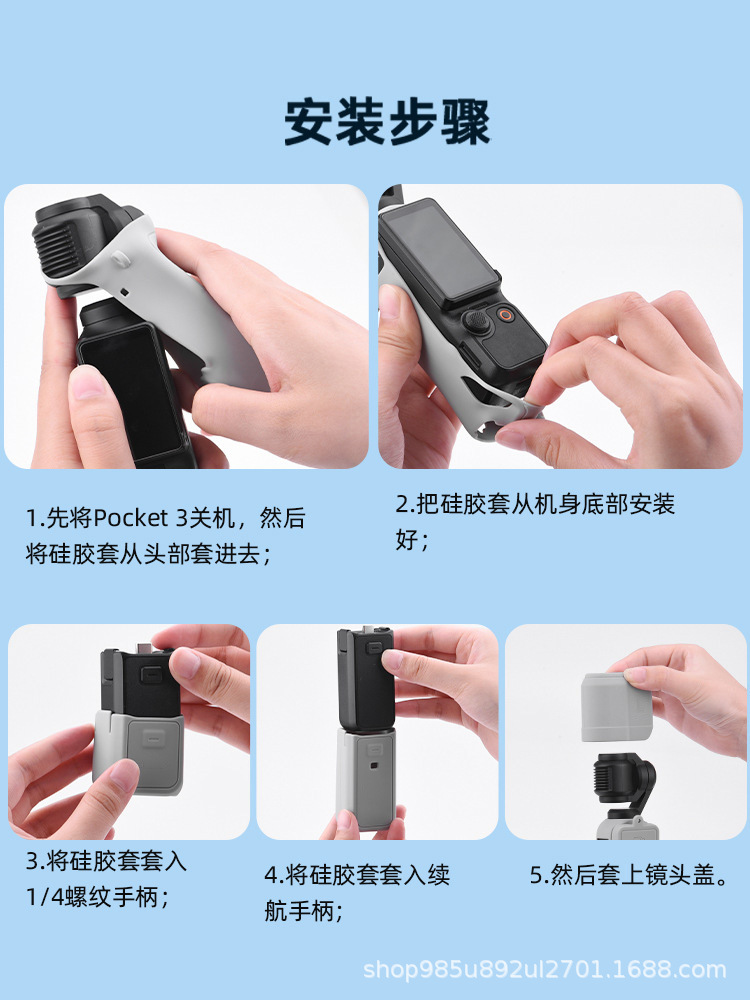 安装步骤

1.先将Pocket 3关机，然后将硅胶套从头部套进去；

2.把硅胶套从机身底部安装好；

3.将硅胶套套入1/4螺纹手柄；

4.将硅胶套套入续航手柄；

5.然后套上镜头盖。

shop985u892ul2701.1688.com