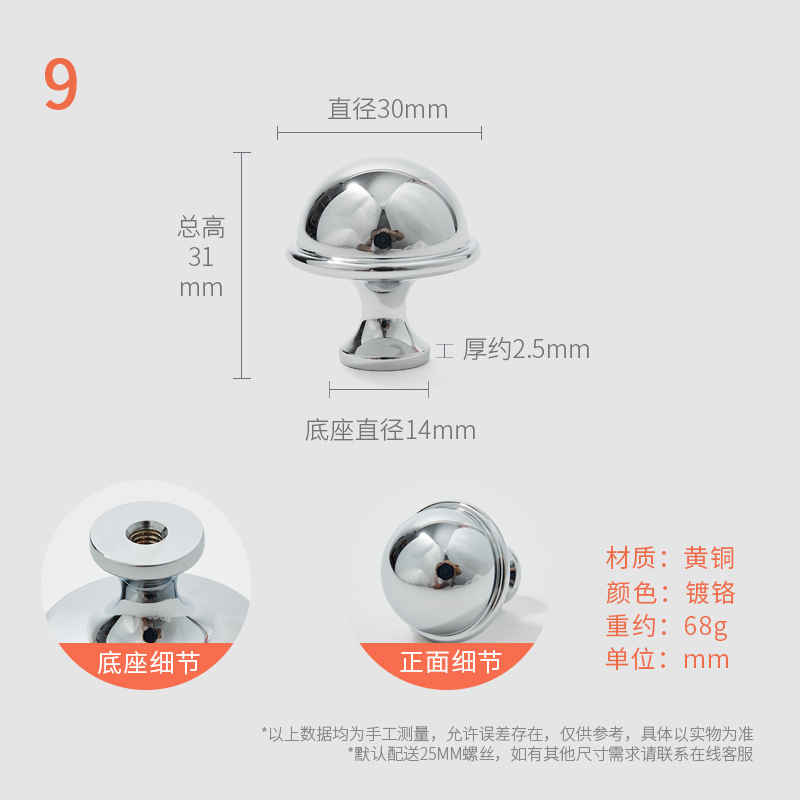 9

直径30mm

总高
31
mm

厚约2.5mm

底座直径14mm

底座细节

正面细节

材质：黄铜
颜色：镀铬
重约：68g
单位：mm

*以上数据均为手工测量，允许误差存在，仅供参考，具体以实物为准
*默认配送25MM螺丝，如有其他尺寸需求请联系在线客服