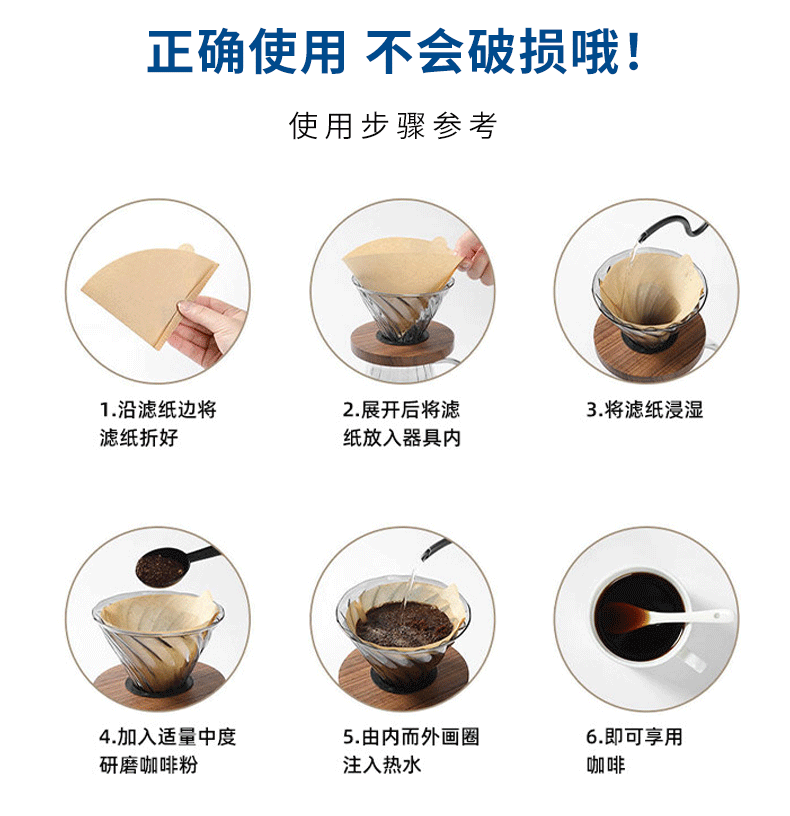 正确使用 不会破损哦！

使用步骤参考

1.沿滤纸边将滤纸折好

2.展开后将滤纸放入器具内

3.将滤纸浸湿

4.加入适量中度研磨咖啡粉

5.由内而外画圈注入热水

6.即可享用咖啡