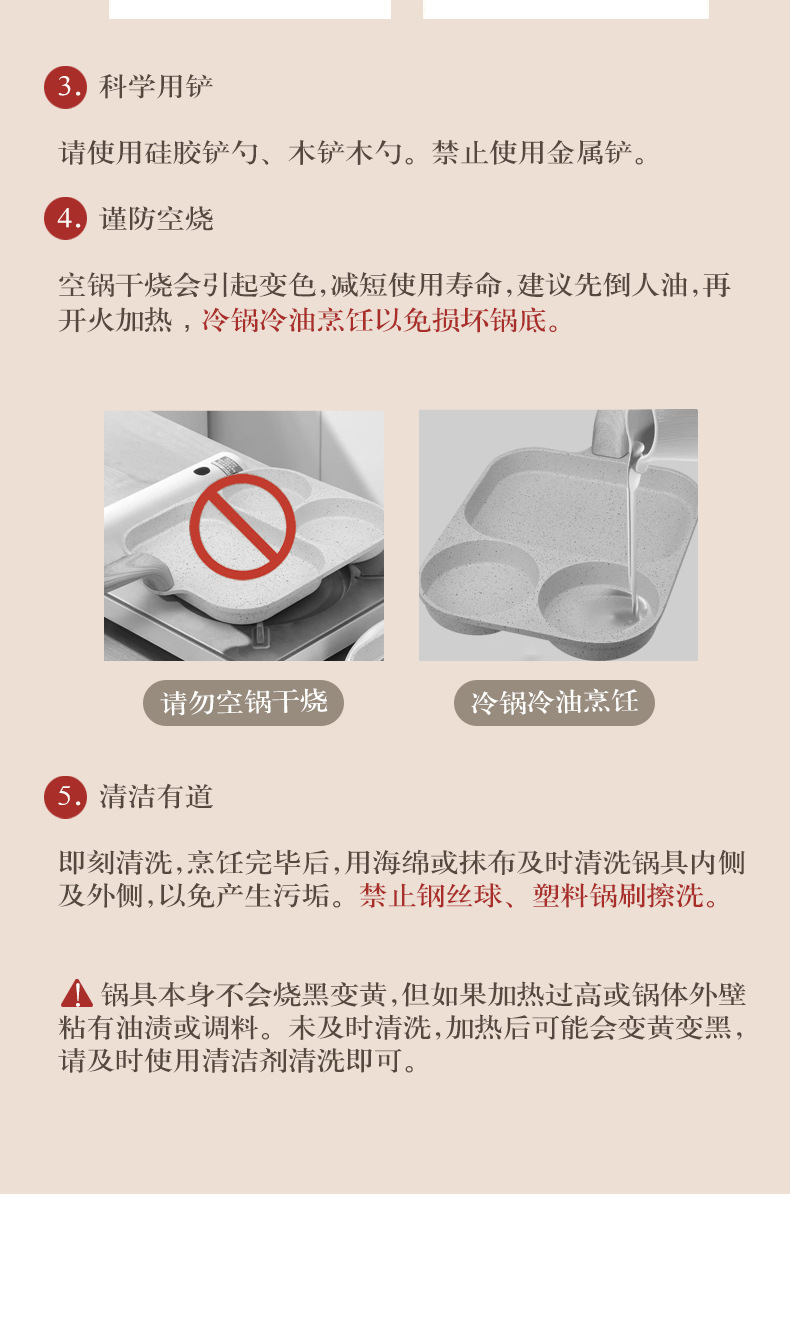 3. 科学用铲

请使用硅胶铲勺、木铲木勺。禁止使用金属铲。

4. 谨防空烧

空锅干烧会引起变色,减短使用寿命,建议先倒人油,再开火加热，冷锅冷油烹饪以免损坏锅底。

请勿空锅干烧

冷锅冷油烹饪

5. 清洁有道

即刻清洗,烹饪完毕后,用海绵或抹布及时清洗锅具内侧及外侧,以免产生污垢。禁止钢丝球、塑料锅刷擦洗。

锅具本身不会烧黑变黄,但如果加热过高或锅体外壁粘有油渍或调料。未及时清洗,加热后可能会变黄变黑,请及时使用清洁剂清洗即可。