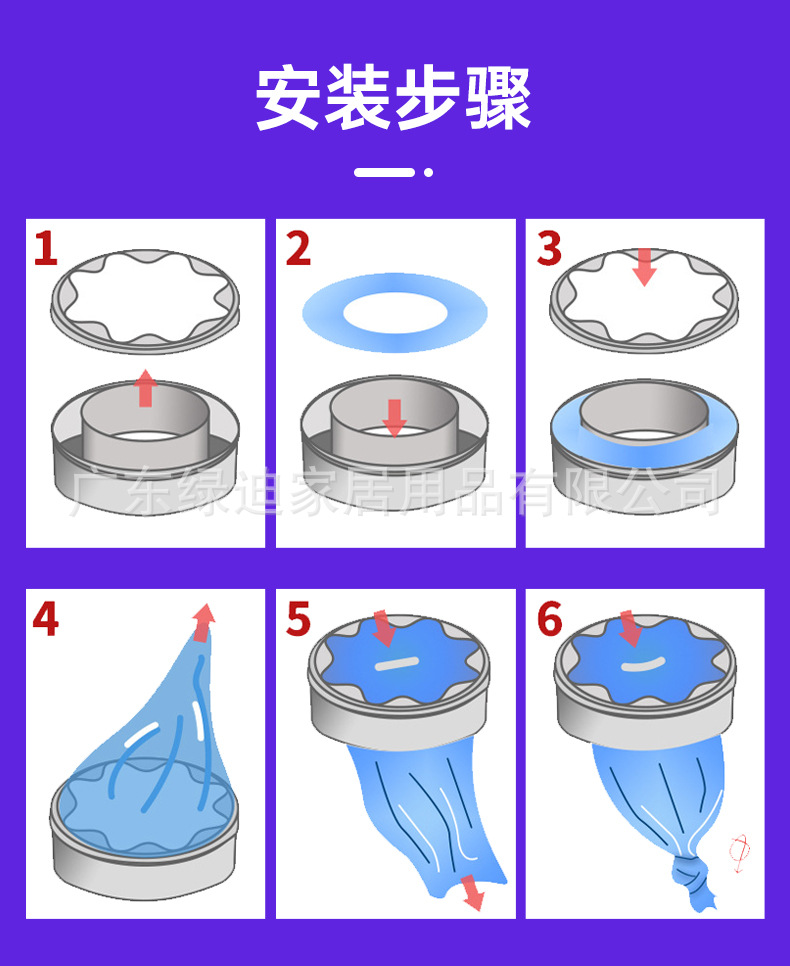 安装步骤

1

2

3

广东绿迪家居用品有限公司

4

5

6