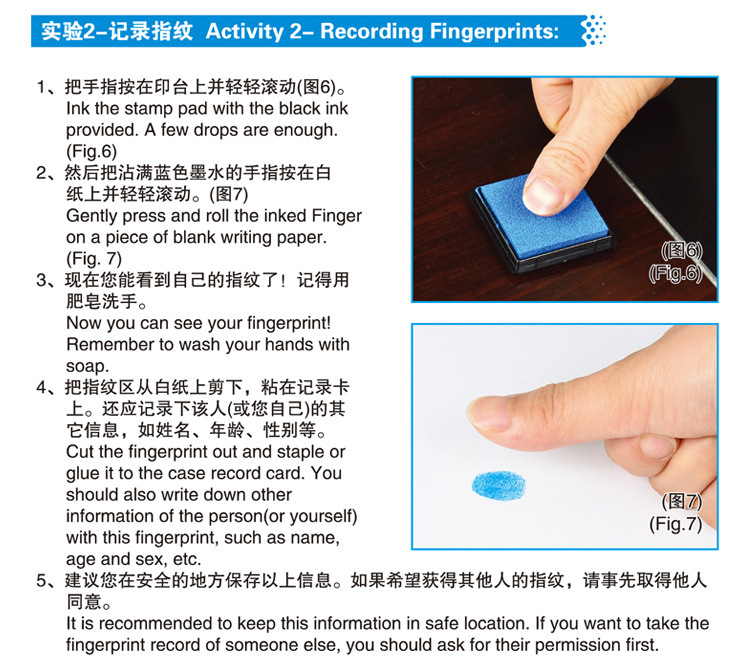 实验2–记录指纹 Activity 2– Recording Fingerprints:

1、把手指按在印台上并轻轻滚动(图6)。
Ink the stamp pad with the black ink provided. A few drops are enough. (Fig.6)

2、然后把沾满蓝色墨水的手指按在白纸上并轻轻滚动。(图7)
Gently press and roll the inked Finger on a piece of blank writing paper. (Fig. 7)

3、现在您能看到自己的指纹了！记得用肥皂洗手。
Now you can see your fingerprint! Remember to wash your hands with soap.

4、把指纹区从白纸上剪下，粘在记录卡上。还应记录下该人(或您自己)的其它信息，如姓名、年龄、性别等。
Cut the fingerprint out and staple or glue it to the case record card. You should also write down other information of the person(or yourself) with this fingerprint, such as name, age and sex, etc.

5、建议您在安全的地方保存以上信息。如果希望获得其他人的指纹，请事先取得他人同意。
It is recommended to keep this information in safe location. If you want to take the fingerprint record of someone else, you should ask for their permission first.

(图6)
(Fig.6)

(图7)
(Fig.7)