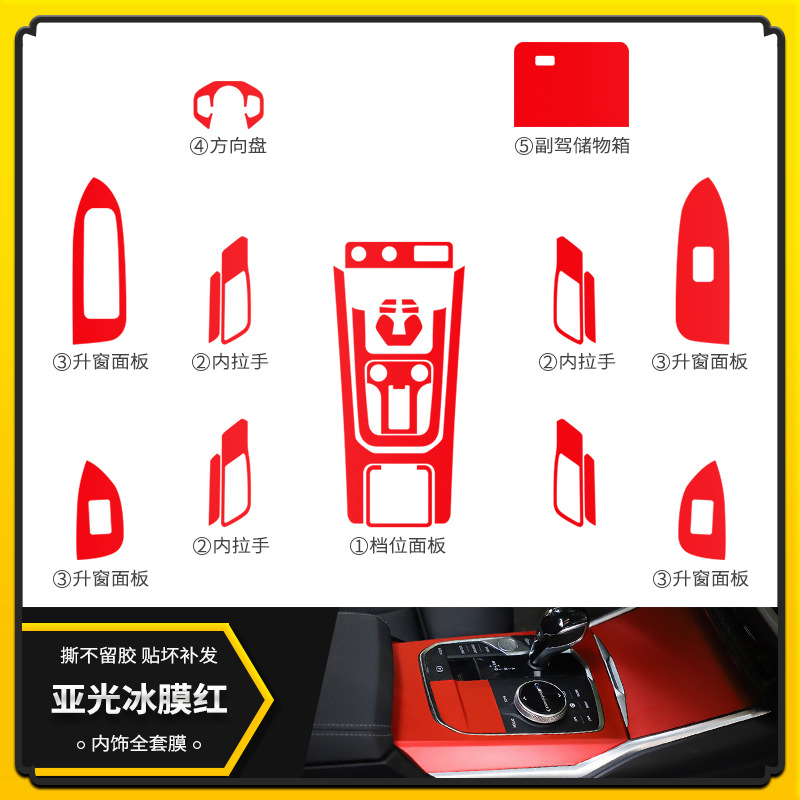 ④方向盘

⑤副驾储物箱

③升窗面板

②内拉手

②内拉手

③升窗面板

③升窗面板

②内拉手

①档位面板

③升窗面板

撕不留胶 贴坏补发

亚光冰膜红

。内饰全套膜。