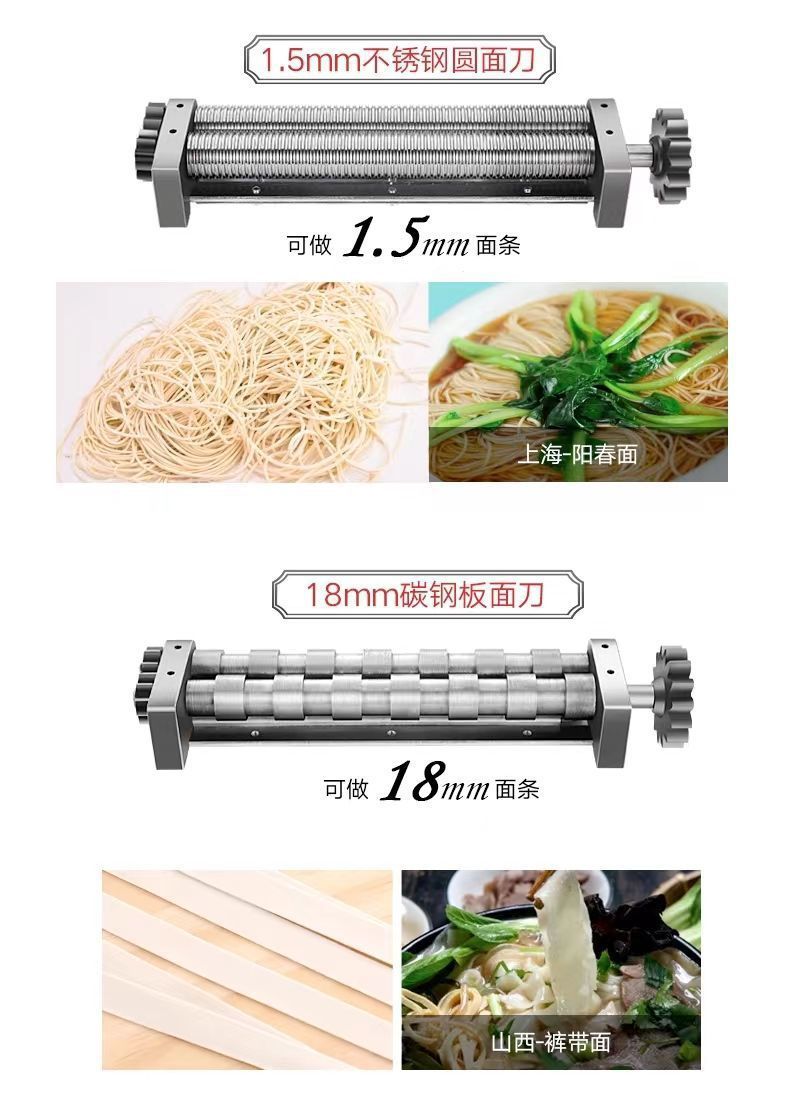 1.5mm不锈钢圆面刀

可做 1.5mm 面条

上海-阳春面

18mm碳钢板面刀

可做 18mm 面条

山西-裤带面