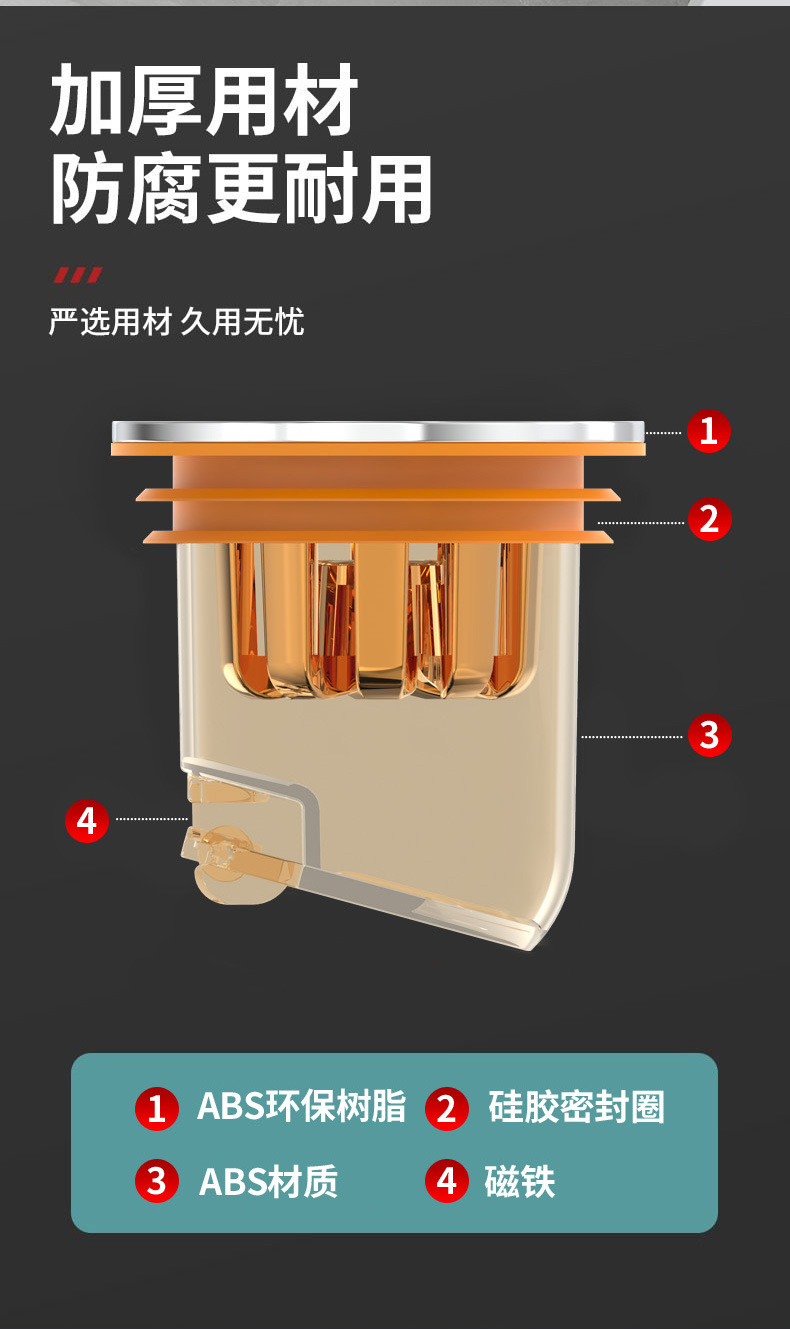 加厚用材
防腐更耐用

严选用材 久用无忧

1

2

3

4

1 ABS环保树脂 2 硅胶密封圈
3 ABS材质 4 磁铁