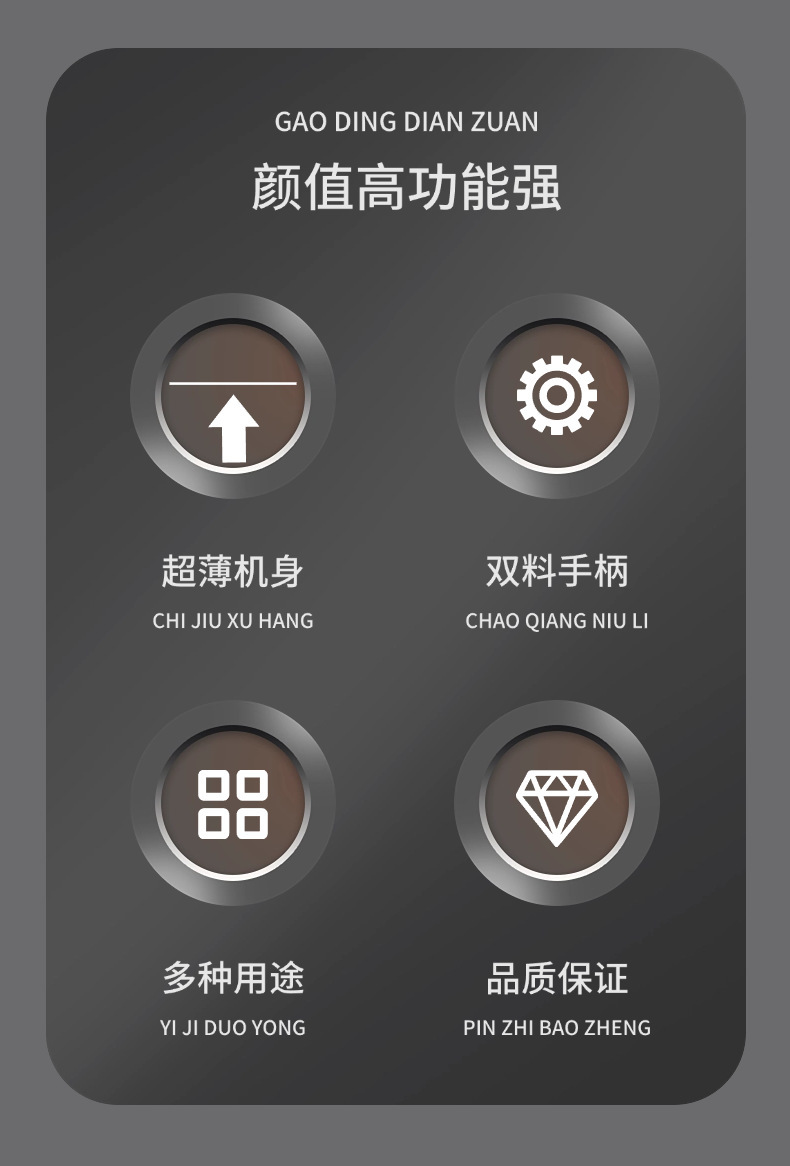 GAO DING DIAN ZUAN

颜值高功能强

超薄机身

CHI JIU XU HANG

双料手柄

CHAO QIANG NIU LI

多种用途

YI JI DUO YONG

品质保证

PIN ZHI BAO ZHENG