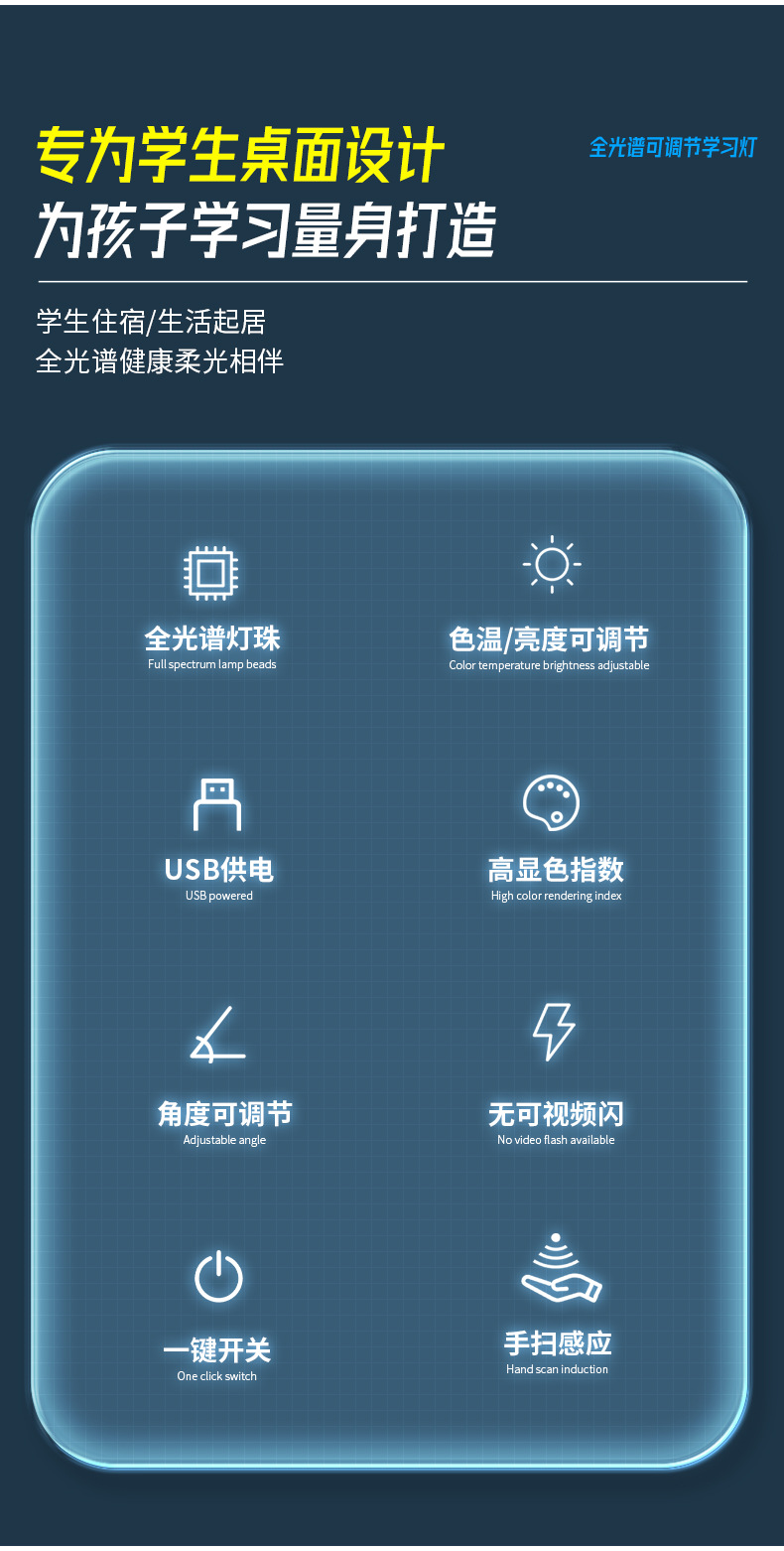 专为学生桌面设计
为孩子学习量身打造

全光谱可调节学习灯

学生住宿/生活起居
全光谱健康柔光相伴

全光谱灯珠
Full spectrum lamp beads

色温/亮度可调节
Color temperature brightness adjustable

USB供电
USB powered

高显色指数
High color rendering index

角度可调节
Adjustable angle

无可视频闪
No video flash available

一键开关
One click switch

手扫感应
Hand scan induction