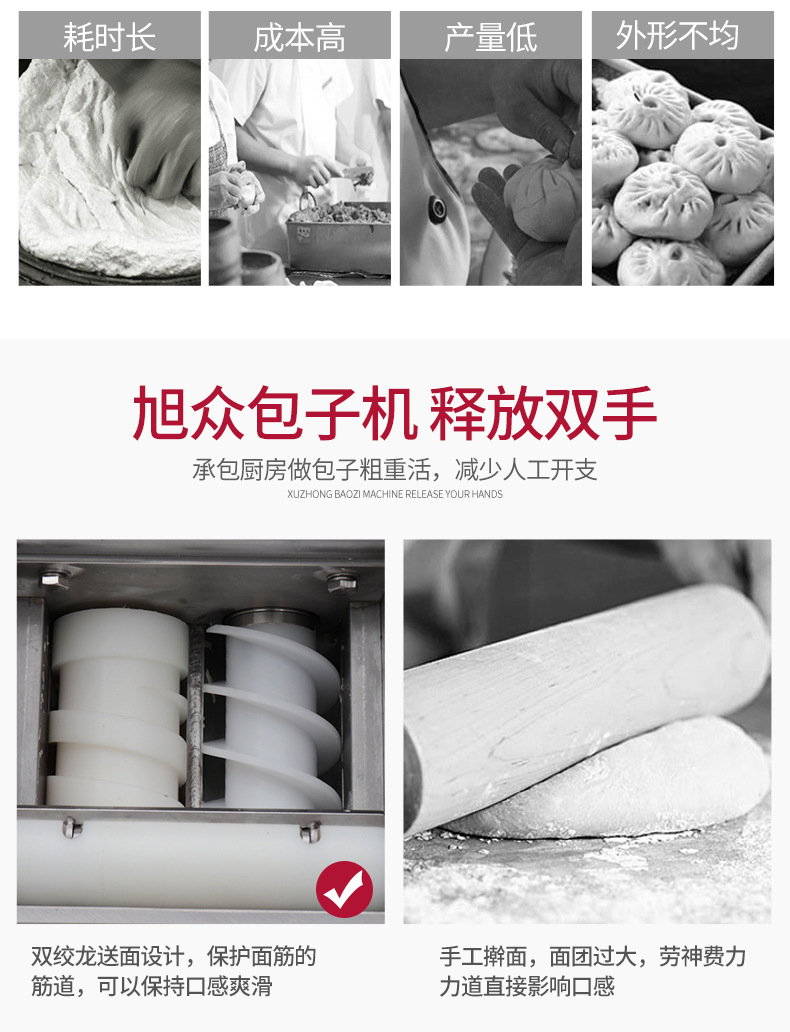 耗时长

成本高

产量低

外形不均

旭众包子机 释放双手

承包厨房做包子粗重活，减少人工开支

XUZHONG BAOZI MACHINE RELEASE YOUR HANDS

双绞龙送面设计，保护面筋的筋道，可以保持口感爽滑

手工擀面，面团过大，劳神费力力道直接影响口感