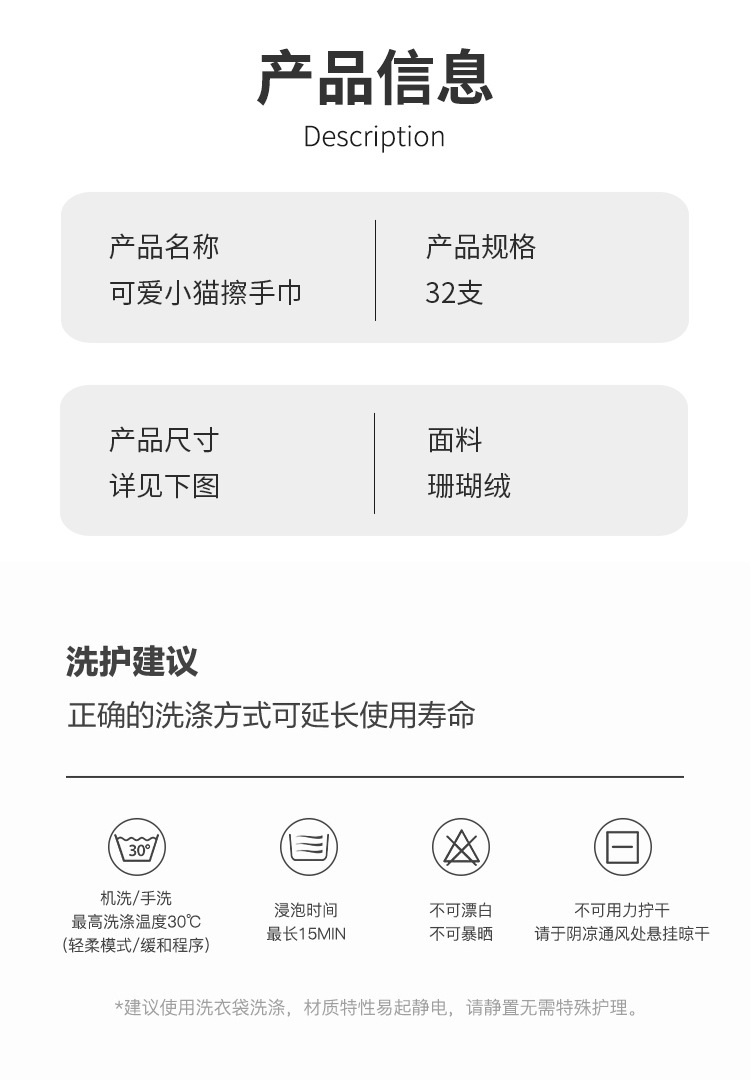 产品信息
Description

产品名称
可爱小猫擦手巾

产品规格
32支

产品尺寸
详见下图

面料
珊瑚绒

洗护建议
正确的洗涤方式可延长使用寿命

30°
机洗/手洗
最高洗涤温度30℃
(轻柔模式/缓和程序)

浸泡时间
最长15MIN

不可漂白
不可暴晒

不可用力拧干
请于阴凉通风处悬挂晾干

*建议使用洗衣袋洗涤，材质特性易起静电，请静置无需特殊护理。