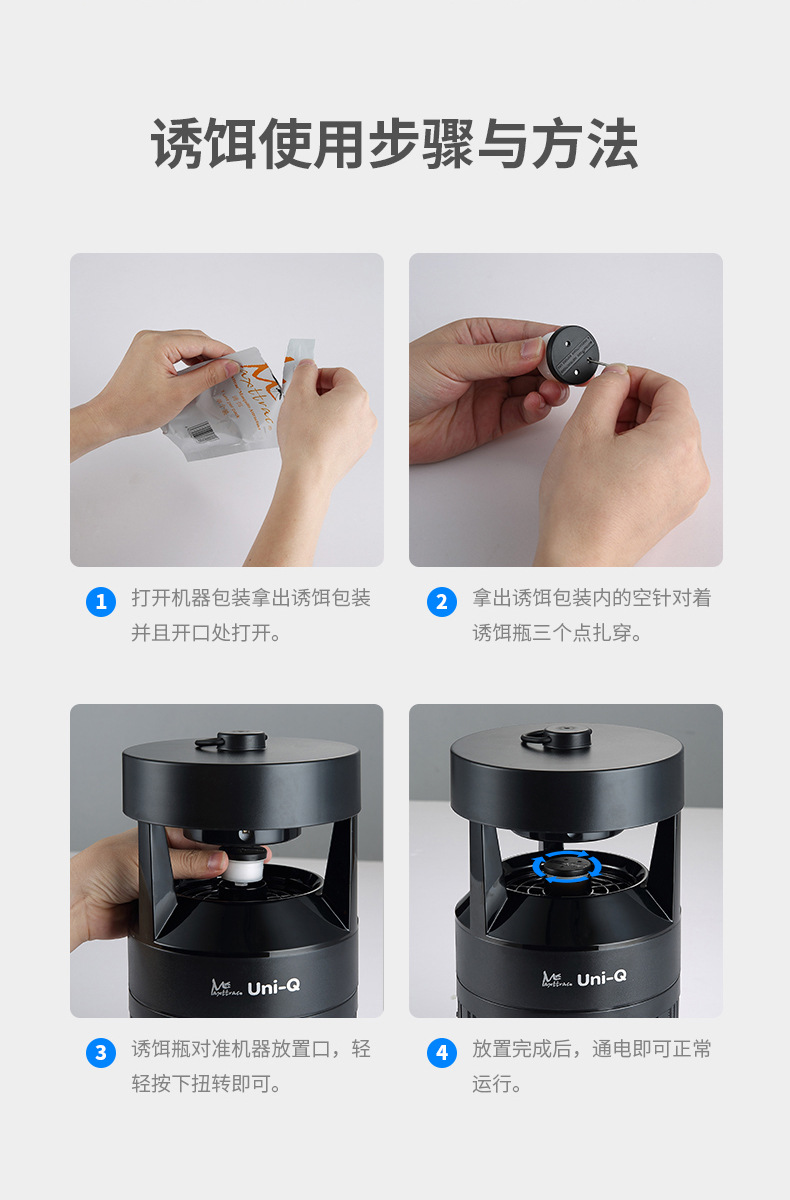 诱饵使用步骤与方法

1 打开机器包装拿出诱饵包装并且开口处打开。

2 拿出诱饵包装内的空针对着诱饵瓶三个点扎穿。

Uni-Q

3 诱饵瓶对准机器放置口，轻轻按下扭转即可。

Uni-Q

4 放置完成后，通电即可正常运行。