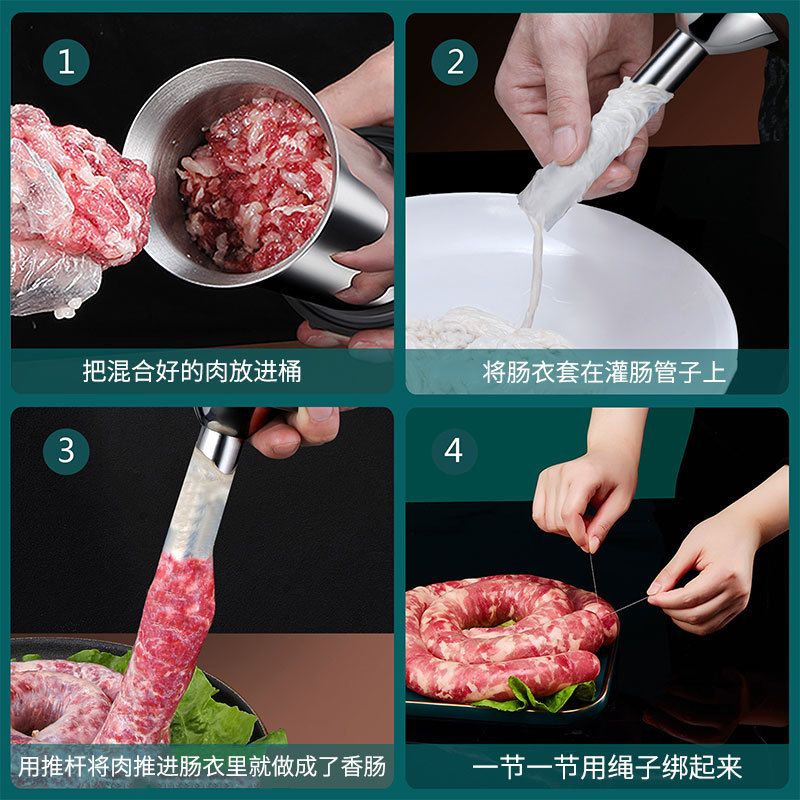 1

把混合好的肉放进桶

2

将肠衣套在灌肠管子上

3

用推杆将肉推进肠衣里就做成了香肠

4

一节一节用绳子绑起来