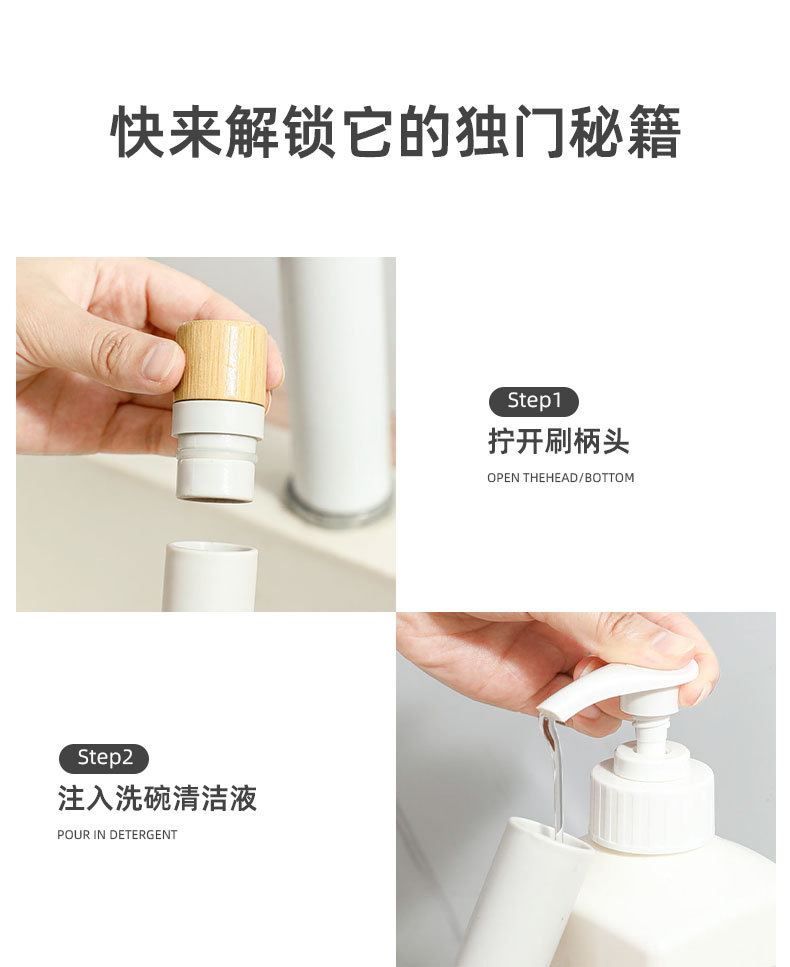 快来解锁它的独门秘籍

Step1
拧开刷柄头
OPEN THEHEAD/BOTTOM

Step2
注入洗碗清洁液
POUR IN DETERGENT