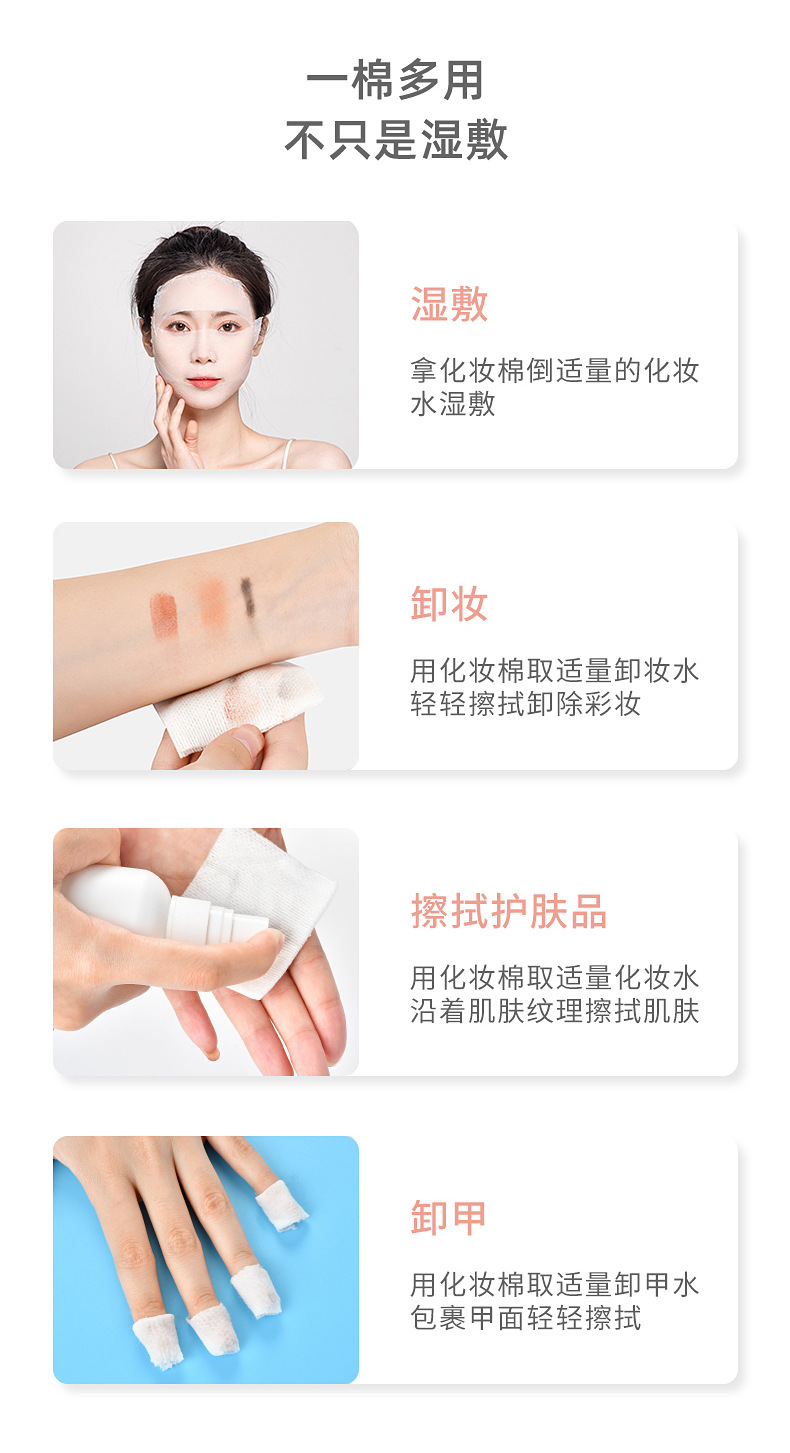 一棉多用
不只是湿敷

湿敷

拿化妆棉倒适量的化妆水湿敷

卸妆

用化妆棉取适量卸妆水轻轻擦拭卸除彩妆

擦拭护肤品

用化妆棉取适量化妆水沿着肌肤纹理擦拭肌肤

卸甲

用化妆棉取适量卸甲水包裹甲面轻轻擦拭