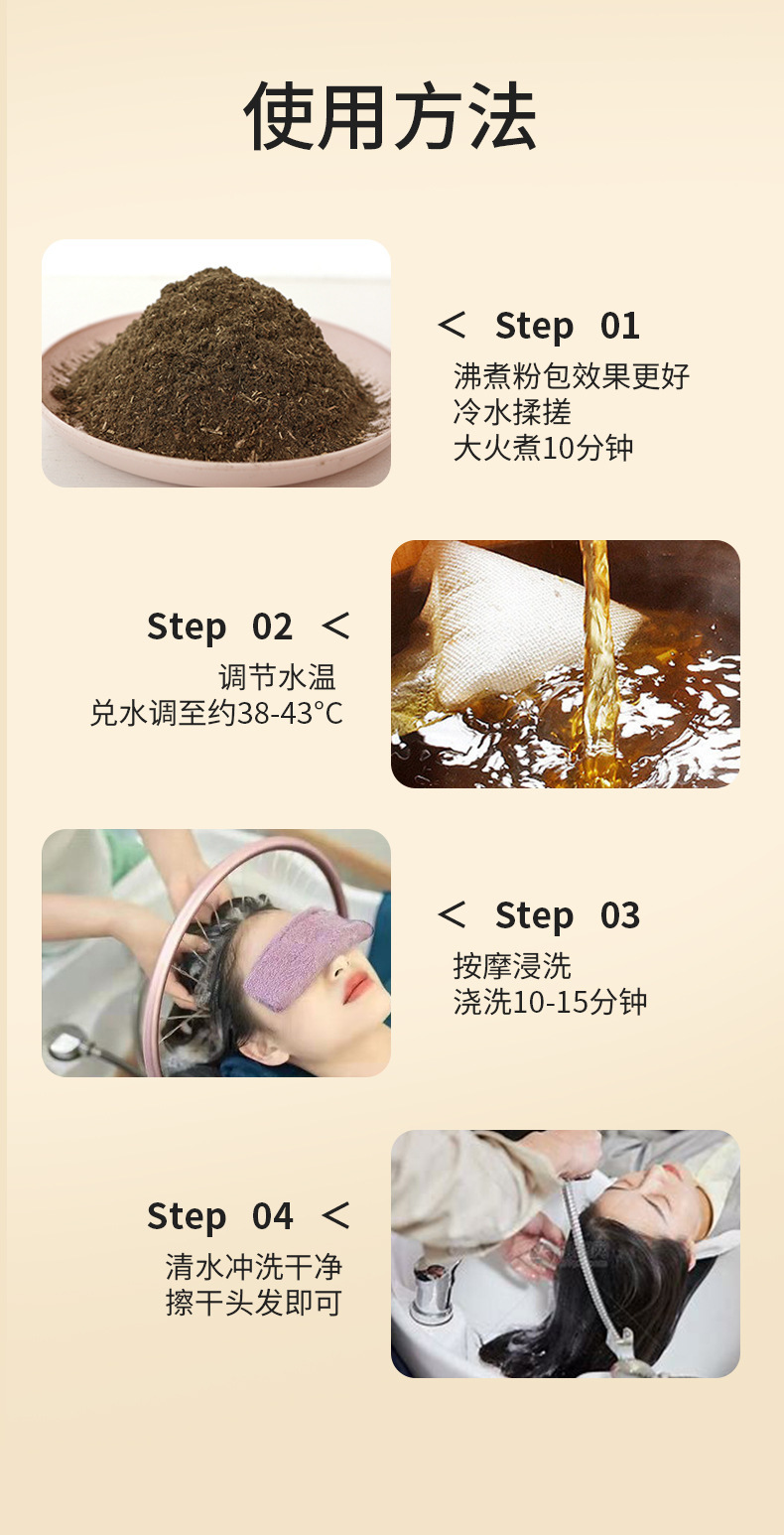 使用方法

< Step 01
沸煮粉包效果更好
冷水揉搓
大火煮10分钟

Step 02 <
调节水温
兑水调至约38-43°C

< Step 03
按摩浸洗
浇洗10-15分钟

Step 04 <
清水冲洗干净
擦干头发即可