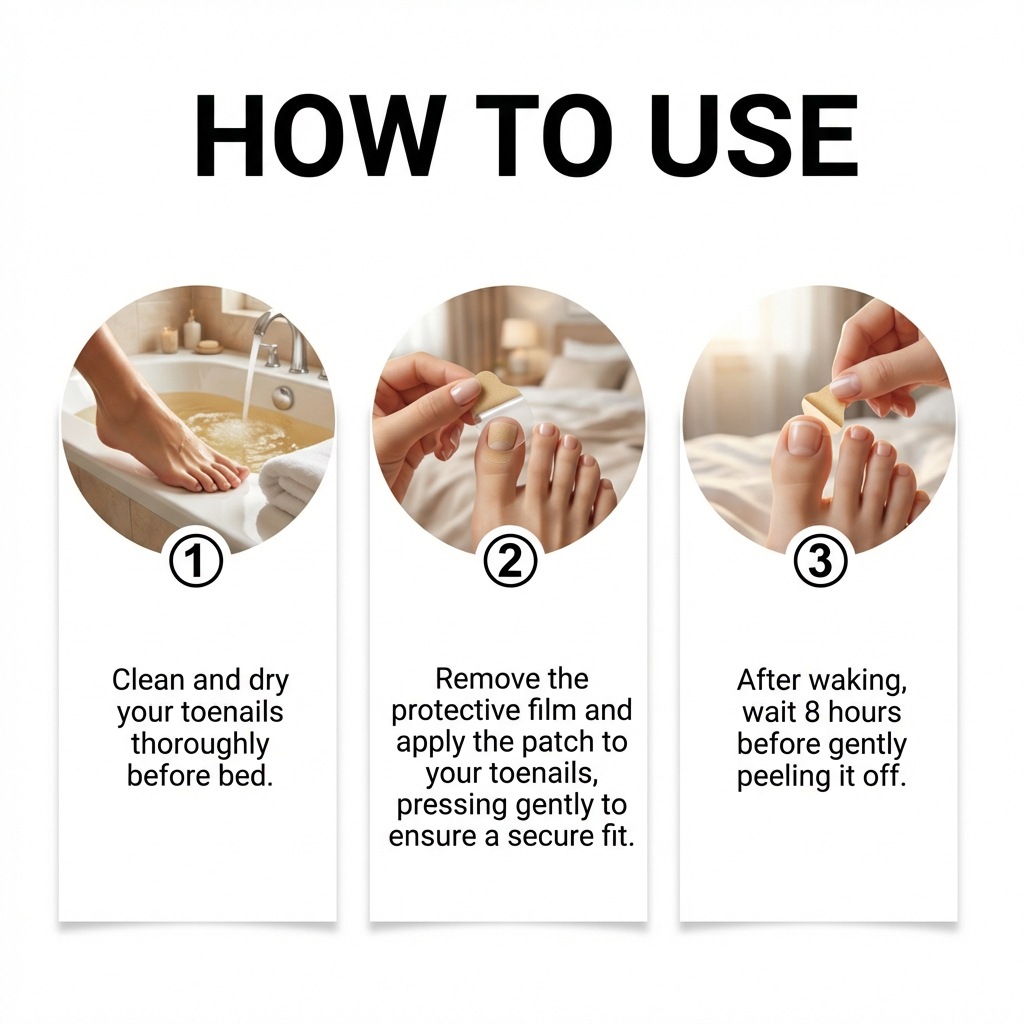 HOW TO USE

①

Clean and dry your toenails thoroughly before bed.

②

Remove the protective film and apply the patch to your toenails, pressing gently to ensure a secure fit.

③

After waking, wait 8 hours before gently peeling it off.