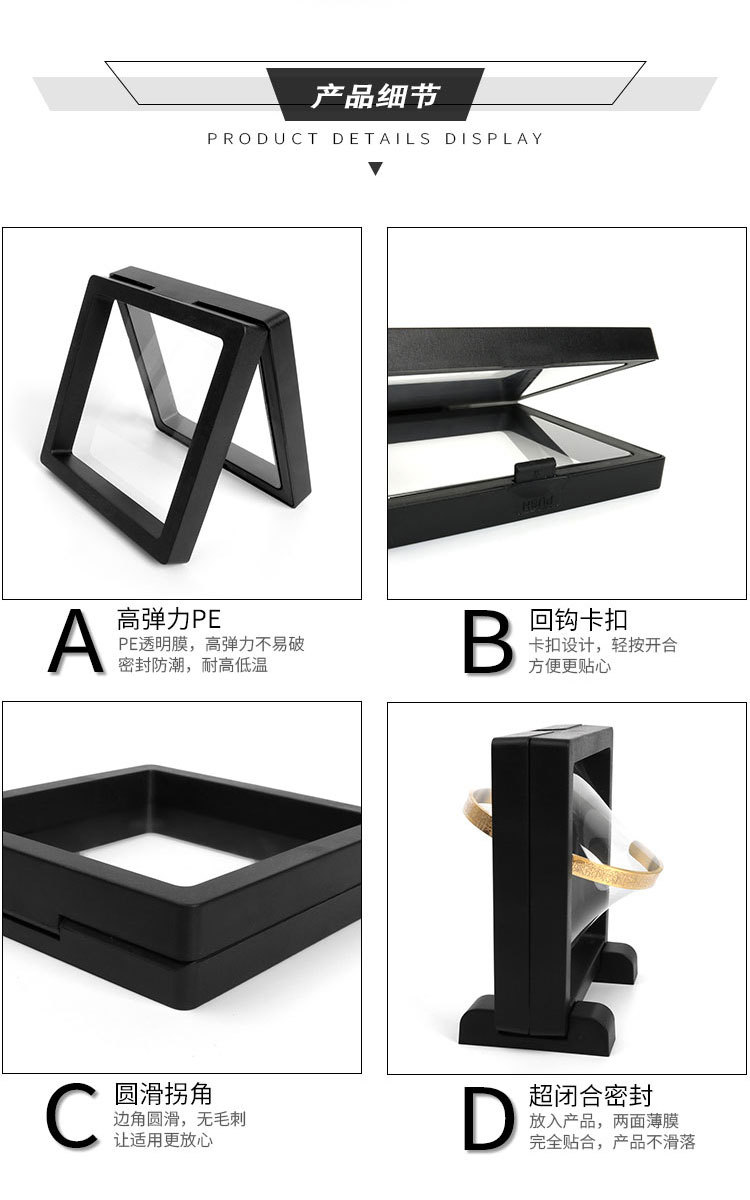 产品细节
PRODUCT DETAILS DISPLAY

A 高弹力PE
PE透明膜，高弹力不易破
密封防潮，耐高低温

B 回钩卡扣
卡扣设计，轻按开合
方便更贴心

C 圆滑拐角
边角圆滑，无毛刺
让适用更放心

D 超闭合密封
放入产品，两面薄膜
完全贴合，产品不滑落