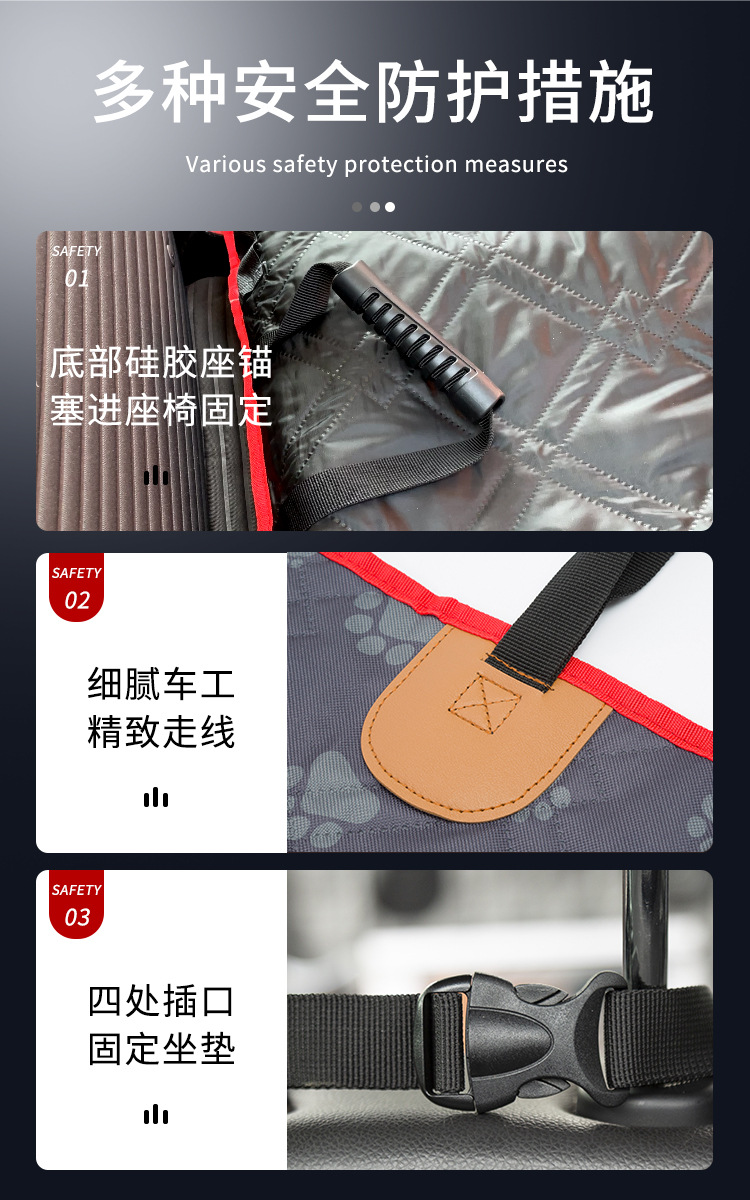 多种安全防护措施

Various safety protection measures

SAFETY
01

底部硅胶座锚
塞进座椅固定

SAFETY
02

细腻车工
精致走线

SAFETY
03

四处插口
固定坐垫