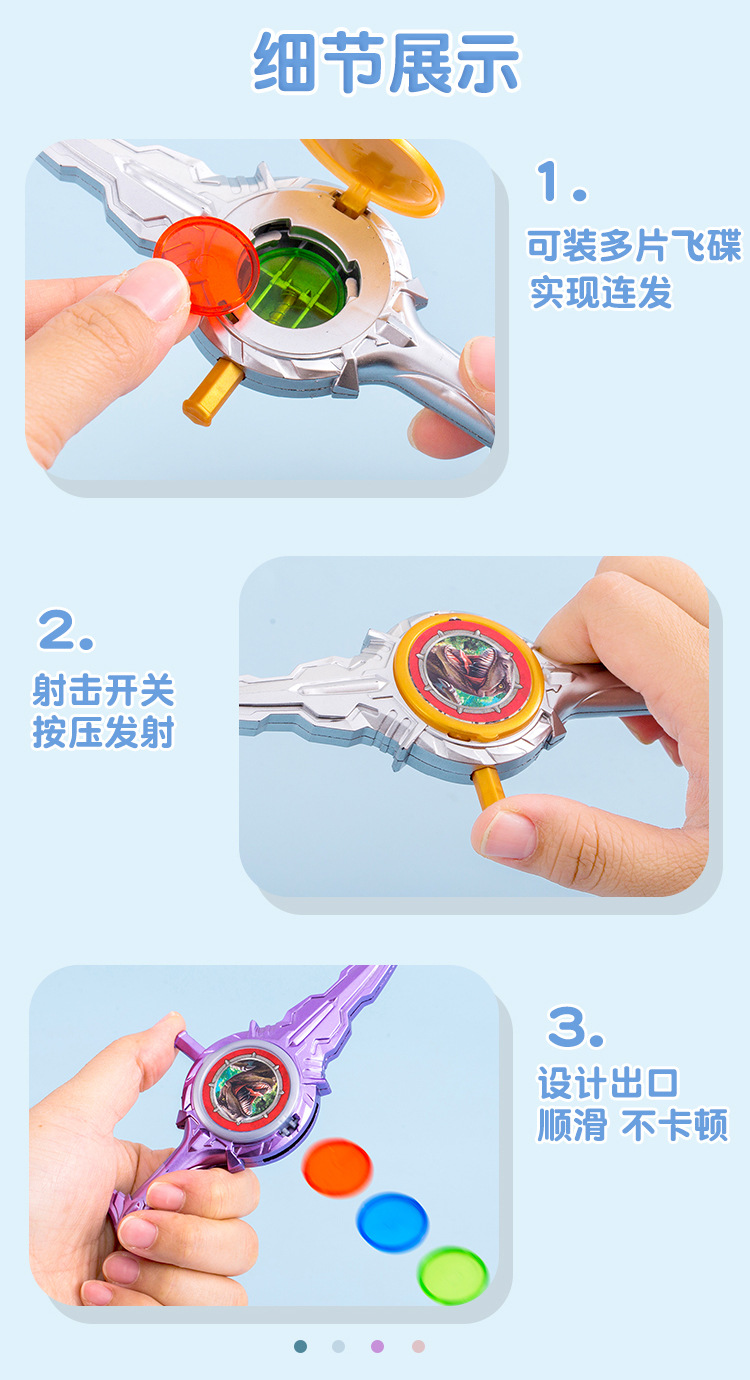 细节展示

1.
可装多片飞碟
实现连发

2.
射击开关
按压发射

3.
设计出口
顺滑 不卡顿