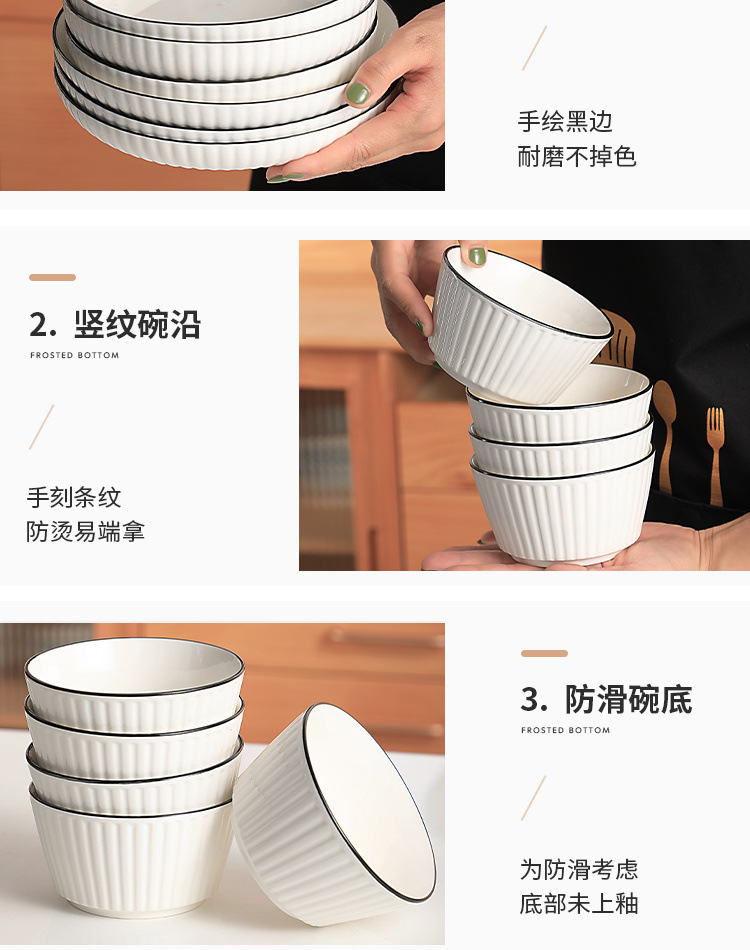 手绘黑边
耐磨不掉色

2. 竖纹碗沿
FROSTED BOTTOM

手刻条纹
防烫易端拿

3. 防滑碗底
FROSTED BOTTOM

为防滑考虑
底部未上釉