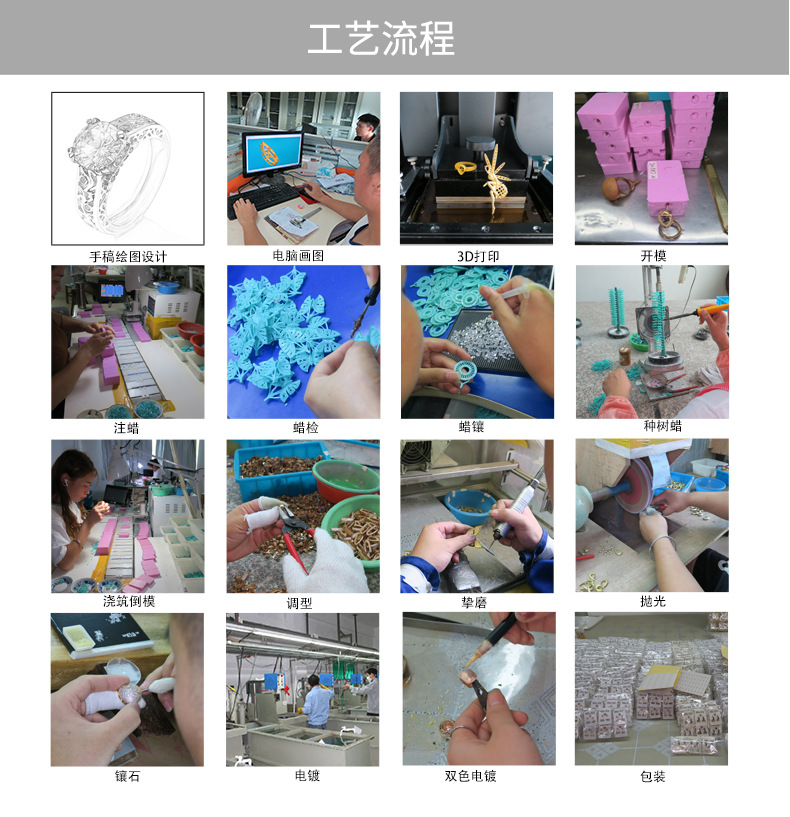 工艺流程

手稿绘图设计

电脑画图

3D打印

开模

注蜡

蜡检

蜡镶

种树蜡

浇筑倒模

调型

挚磨

抛光

镶石

电镀

双色电镀

包装