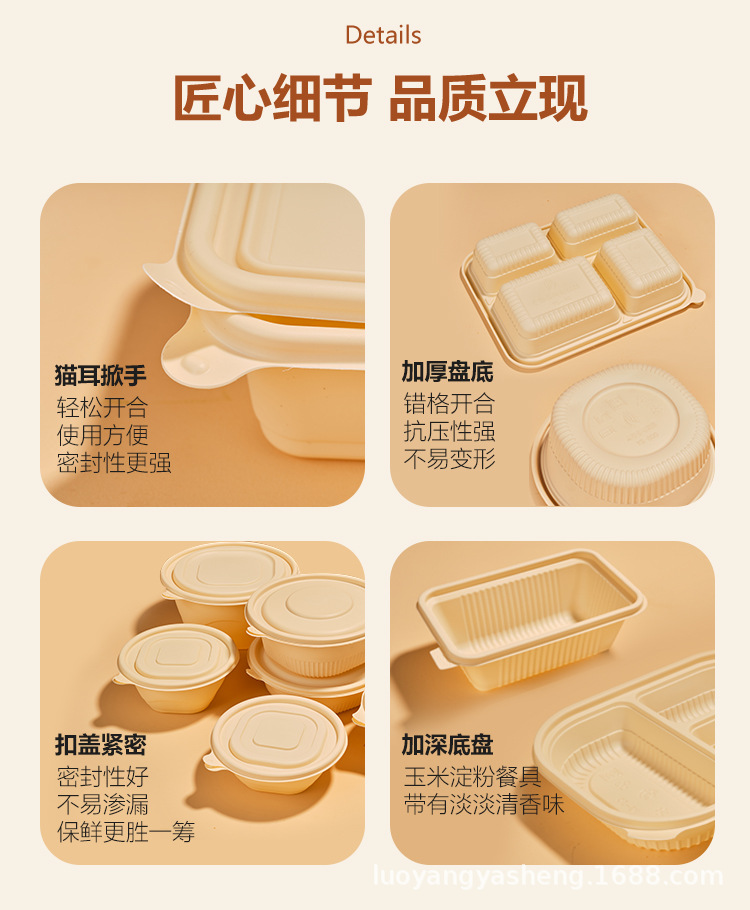 Details

匠心细节 品质立现

猫耳掀手
轻松开合
使用方便
密封性更强

加厚盘底
错格开合
抗压性强
不易变形

扣盖紧密
密封性好
不易渗漏
保鲜更胜一筹

加深底盘
玉米淀粉餐具
带有淡淡清香味

luoyangyasheng.1688.com