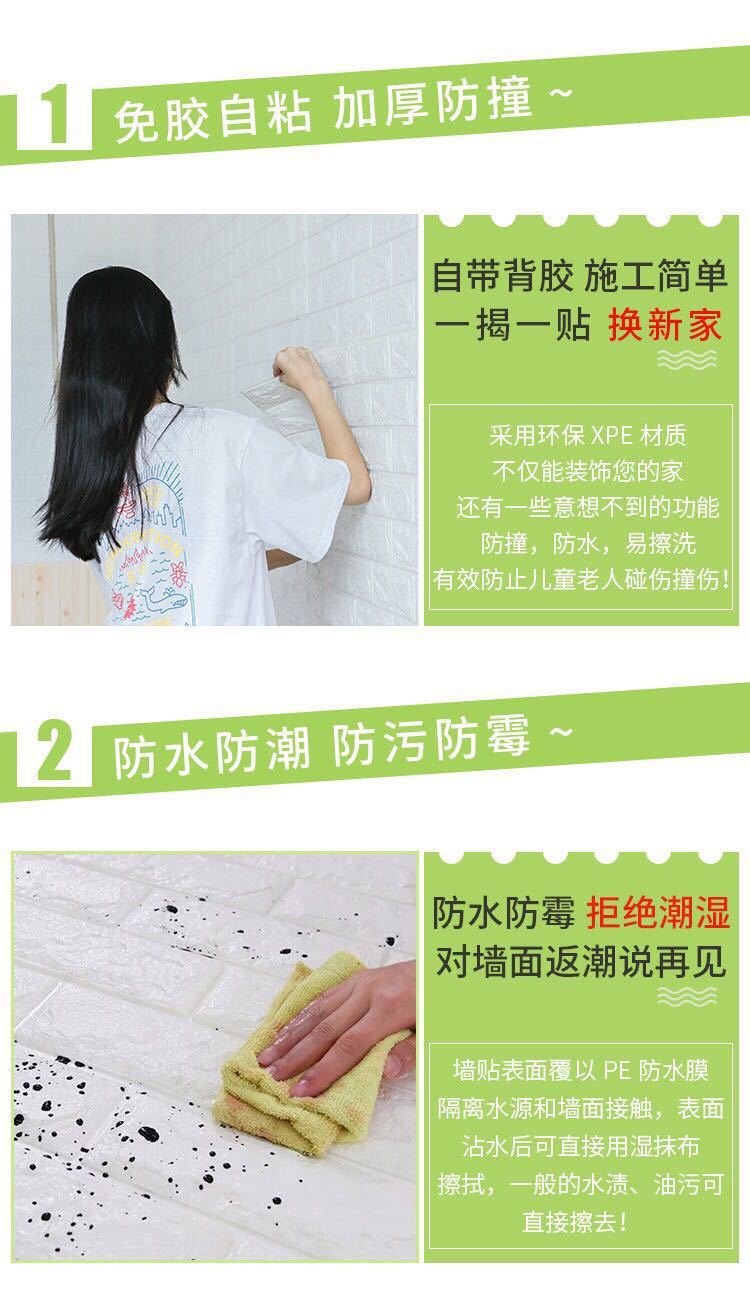 1 免胶自粘 加厚防撞 ~

自带背胶 施工简单
一揭一贴 换新家

采用环保 XPE 材质
不仅能装饰您的家
还有一些意想不到的功能
防撞，防水，易擦洗
有效防止儿童老人碰伤撞伤！

2 防水防潮 防污防霉 ~

防水防霉 拒绝潮湿
对墙面返潮说再见

墙贴表面覆以 PE 防水膜
隔离水源和墙面接触，表面
沾水后可直接用湿抹布
擦拭，一般的水渍、油污可
直接擦去！