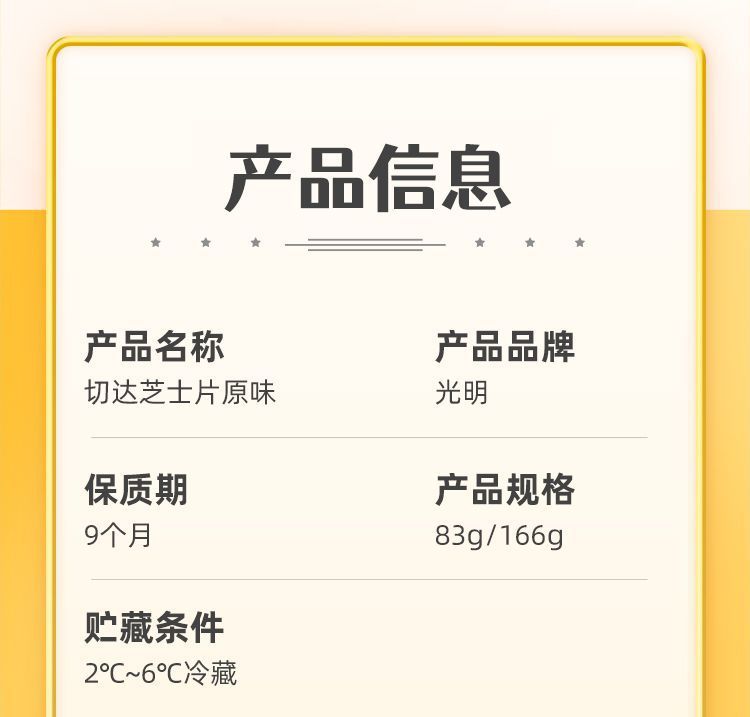 产品信息

产品名称
切达芝士片原味

产品品牌
光明

保质期
9个月

产品规格
83g/166g

贮藏条件
2℃~6℃冷藏