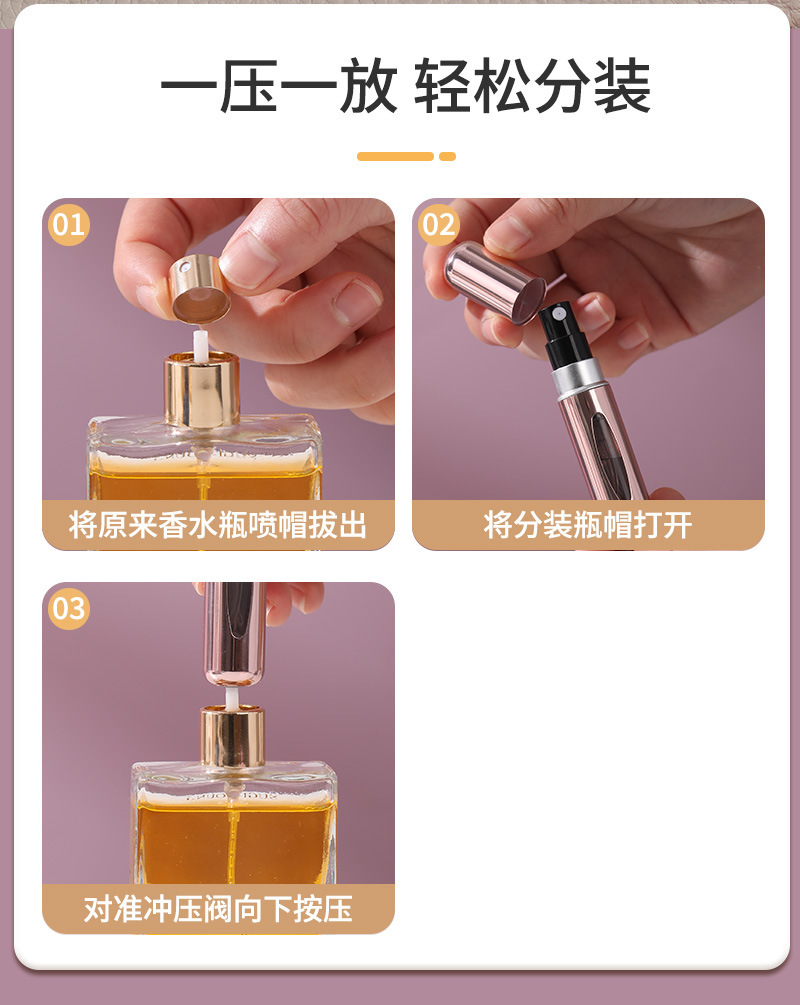 一压一放 轻松分装

01
将原来香水瓶喷帽拔出

02
将分装瓶帽打开

03
对准冲压阀向下按压