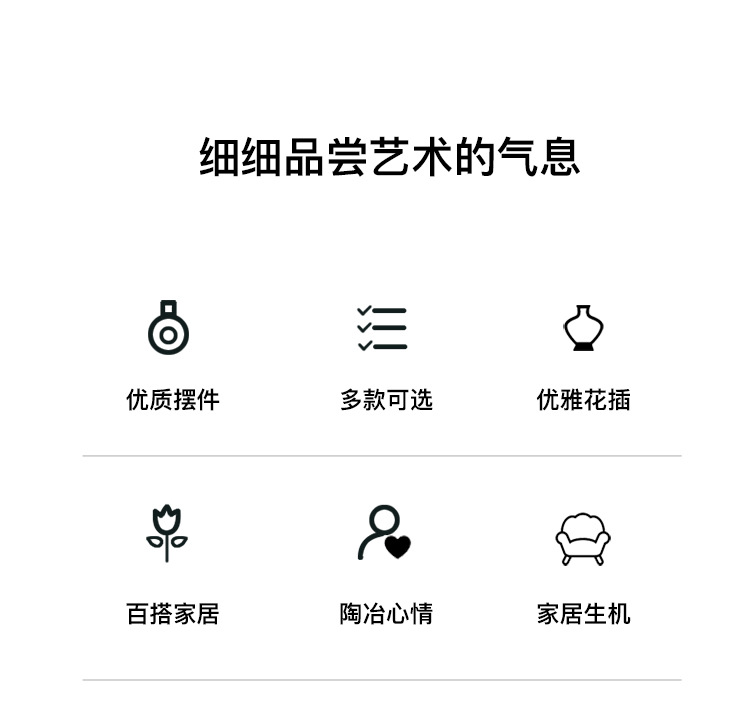 细细品尝艺术的气息

优质摆件

多款可选

优雅花插

百搭家居

陶冶心情

家居生机