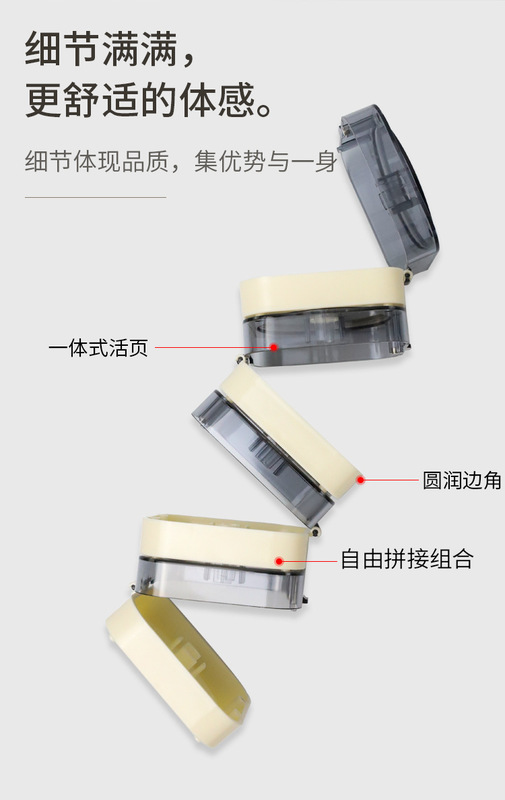 细节满满，
更舒适的体感。

细节体现品质，集优势与一身

一体式活页

圆润边角

自由拼接组合