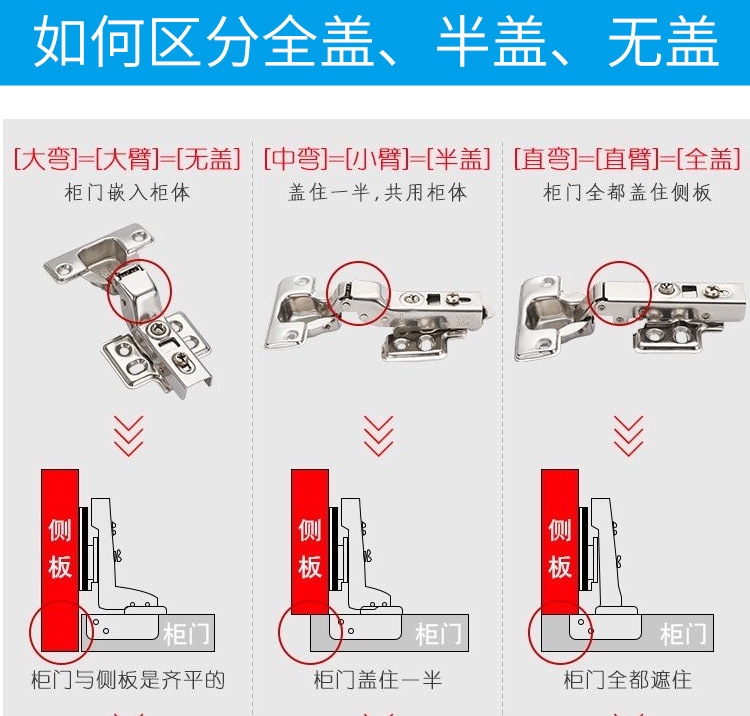 如何区分全盖、半盖、无盖

[大弯]=[大臂]=[无盖]
柜门嵌入柜体

侧板

柜门

柜门与侧板是齐平的

[中弯]=[小臂]=[半盖]
盖住一半，共用柜体

侧板

柜门

柜门盖住一半

[直弯]=[直臂]=[全盖]
柜门全都盖住侧板

侧板

柜门

柜门全都遮住