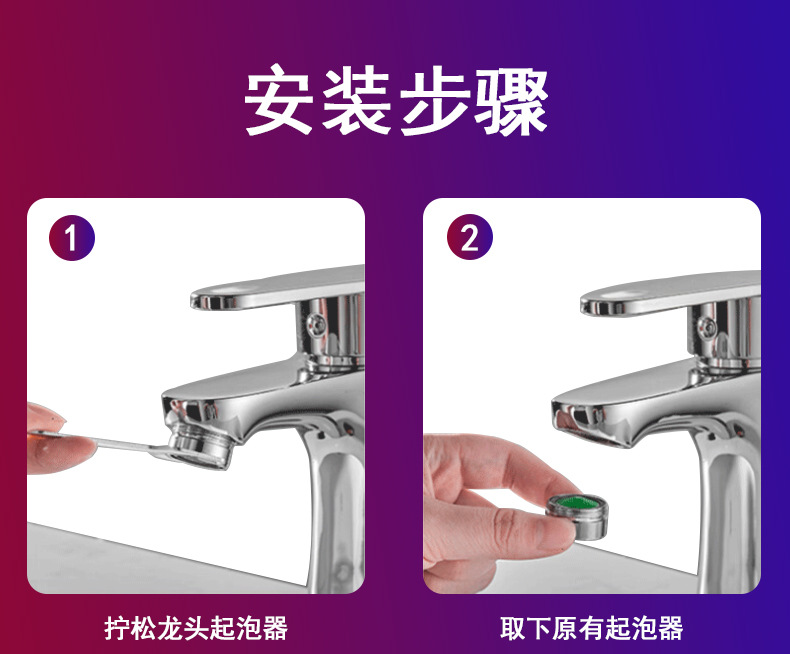 安装步骤

1

拧松龙头起泡器

2

取下原有起泡器