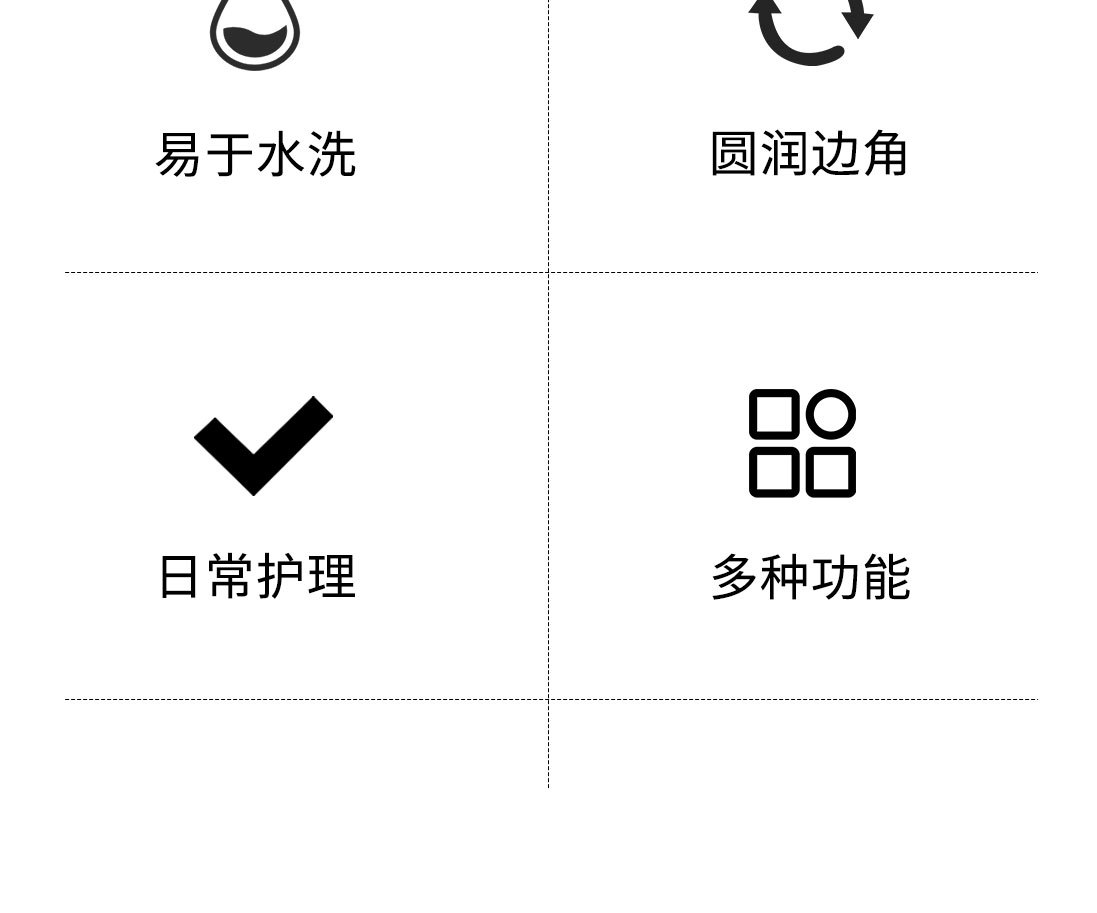 易于水洗

圆润边角

日常护理

多种功能