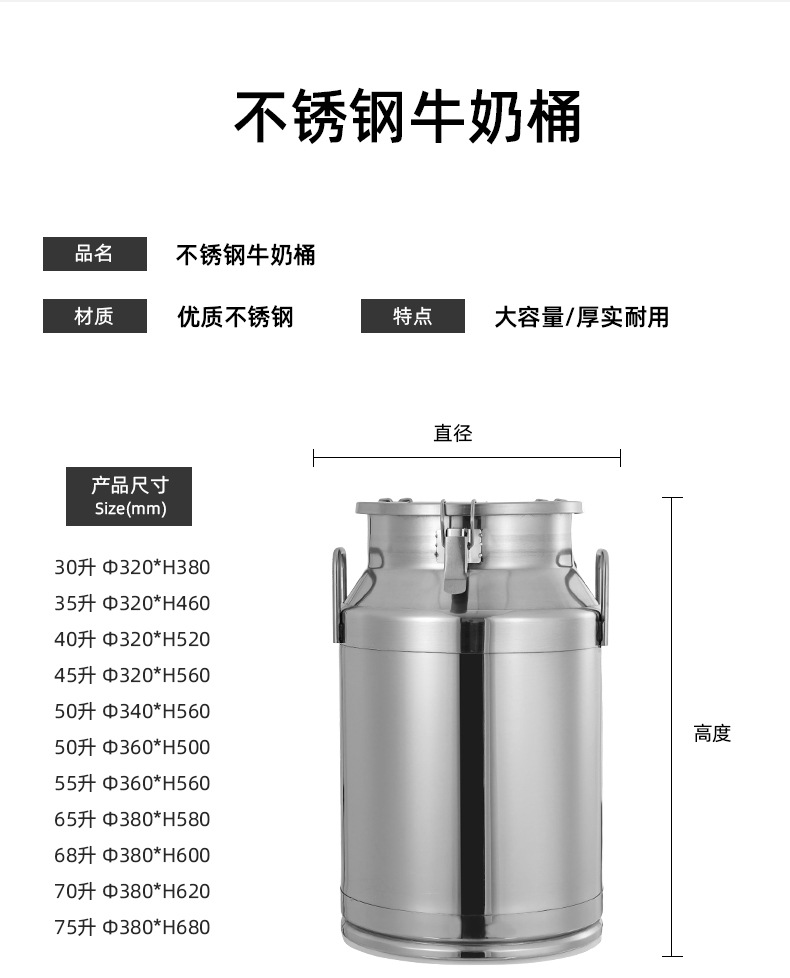 不锈钢牛奶桶

品名 不锈钢牛奶桶

材质 优质不锈钢 特点 大容量/厚实耐用

直径

产品尺寸
Size(mm)

30升 Φ320*H380
35升 Φ320*H460
40升 Φ320*H520
45升 Φ320*H560
50升 Φ340*H560
50升 Φ360*H500
55升 Φ360*H560
65升 Φ380*H580
68升 Φ380*H600
70升 Φ380*H620
75升 Φ380*H680

高度